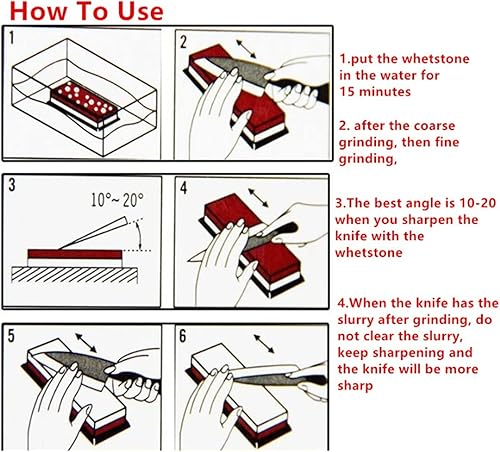 How To Use

1

2

3

$10°\sim20°$

4

5

6

1.put the whetstone in the water for 15 minutes

2. after the coarse grinding, then fine grinding,

3.The best angle is 10-20 when you sharpen the knife with the whetstone

4.When the knife has the slurry after grinding, do not clear the slurry, keep sharpening and the knife will be more sharp