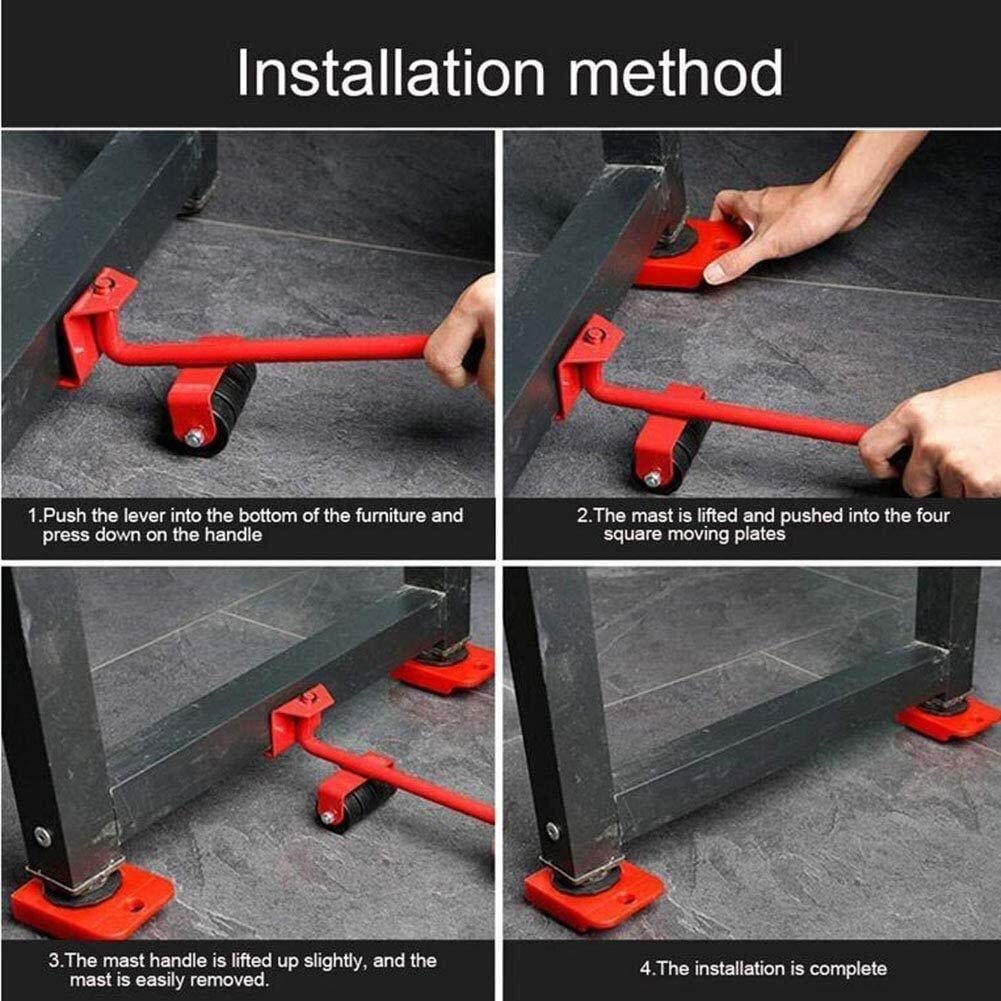 Installation method

1.Push the lever into the bottom of the furniture and press down on the handle

2.The mast is lifted and pushed into the four square moving plates

3.The mast handle is lifted up slightly, and the mast is easily removed.

4.The installation is complete