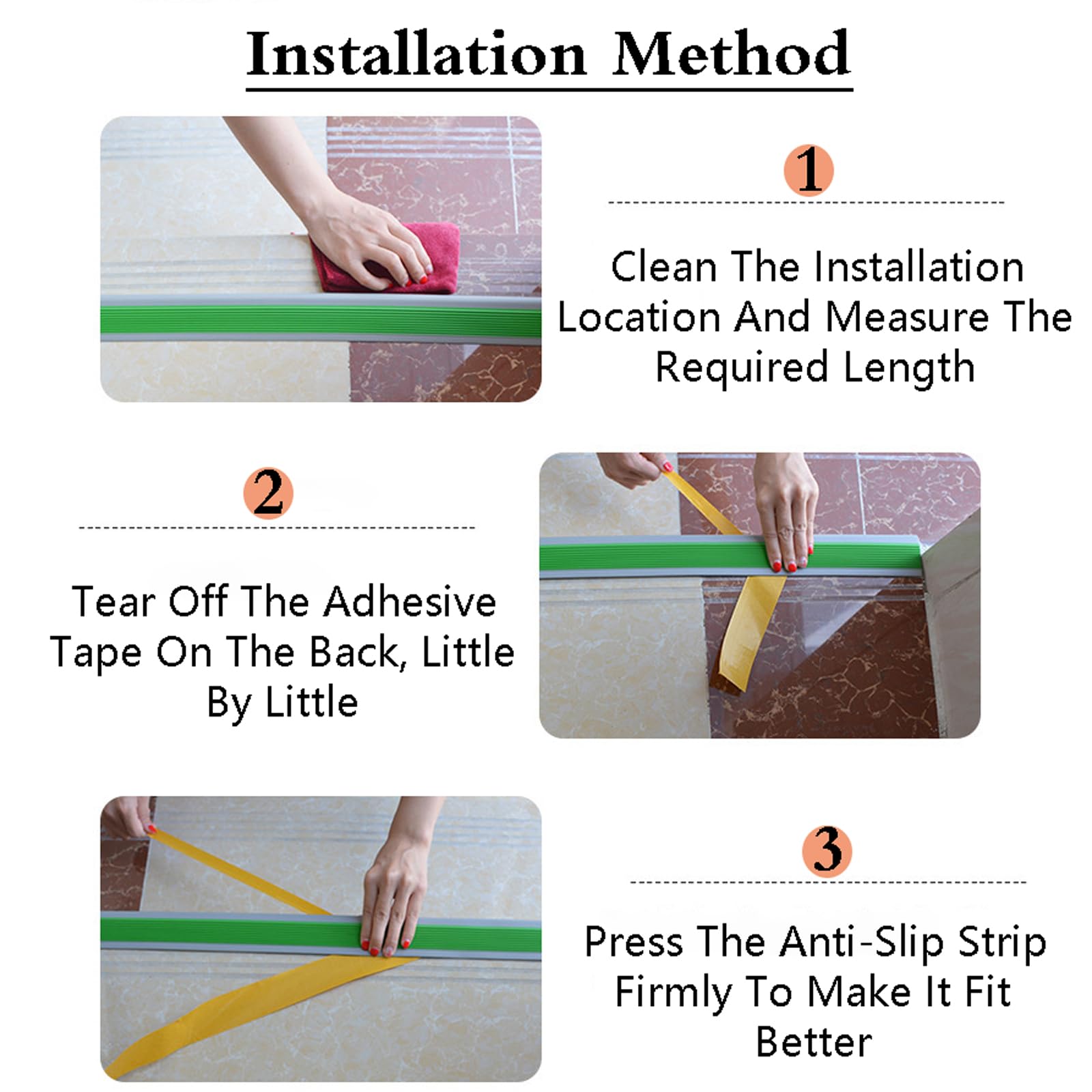 Installation Method

1

Clean The Installation Location And Measure The Required Length

2

Tear Off The Adhesive Tape On The Back, Little By Little

3

Press The Anti-Slip Strip Firmly To Make It Fit Better