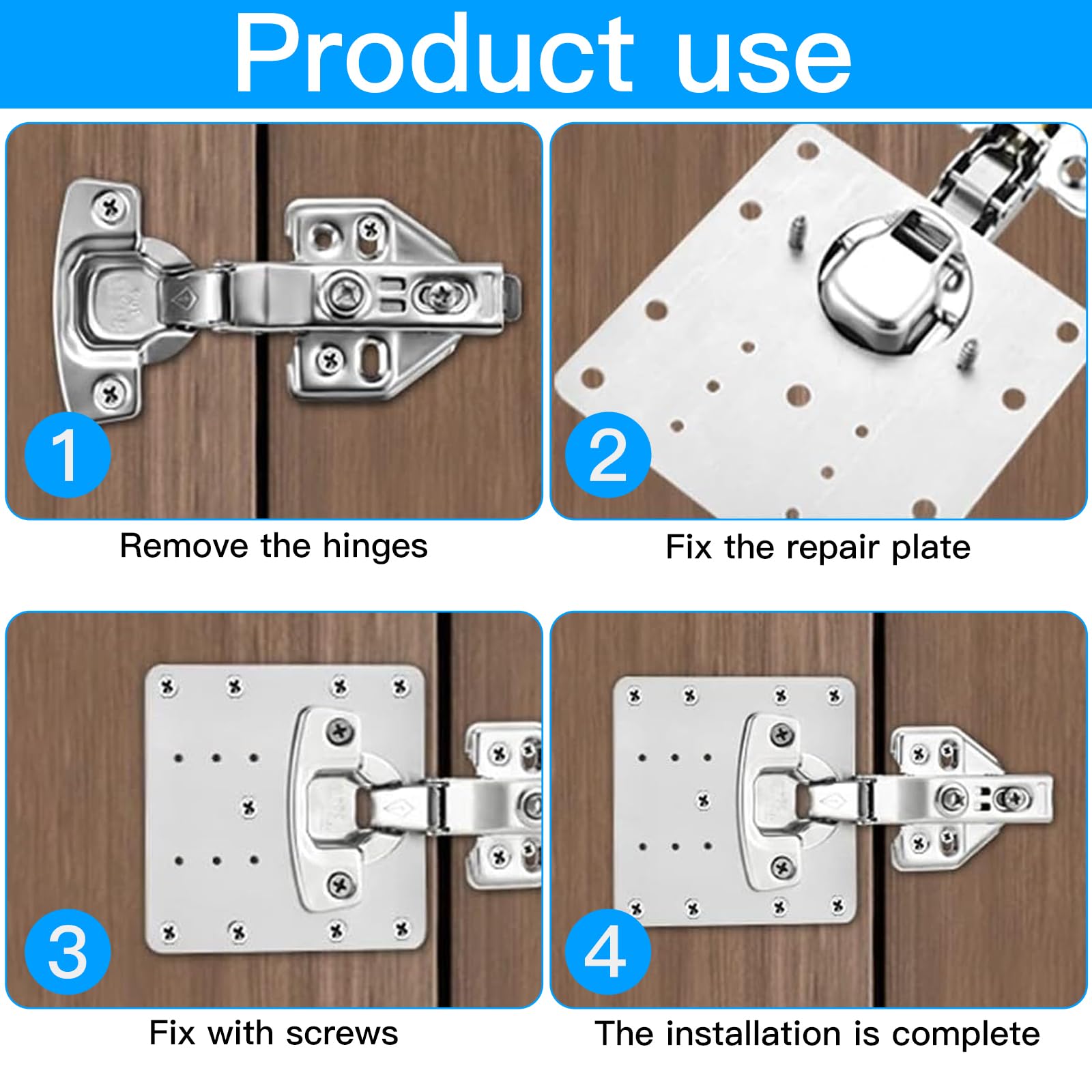 Product use

1

Remove the hinges

2

Fix the repair plate

3

Fix with screws

4

The installation is complete