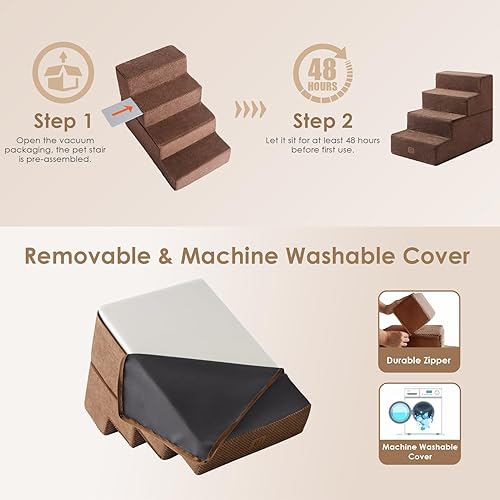 Step 1
Open the vacuum packaging, the pet stair is pre-assembled.

48 HOURS

Step 2
Let it sit for at least 48 hours before first use.

Removable & Machine Washable Cover

Durable Zipper

Machine Washable Cover