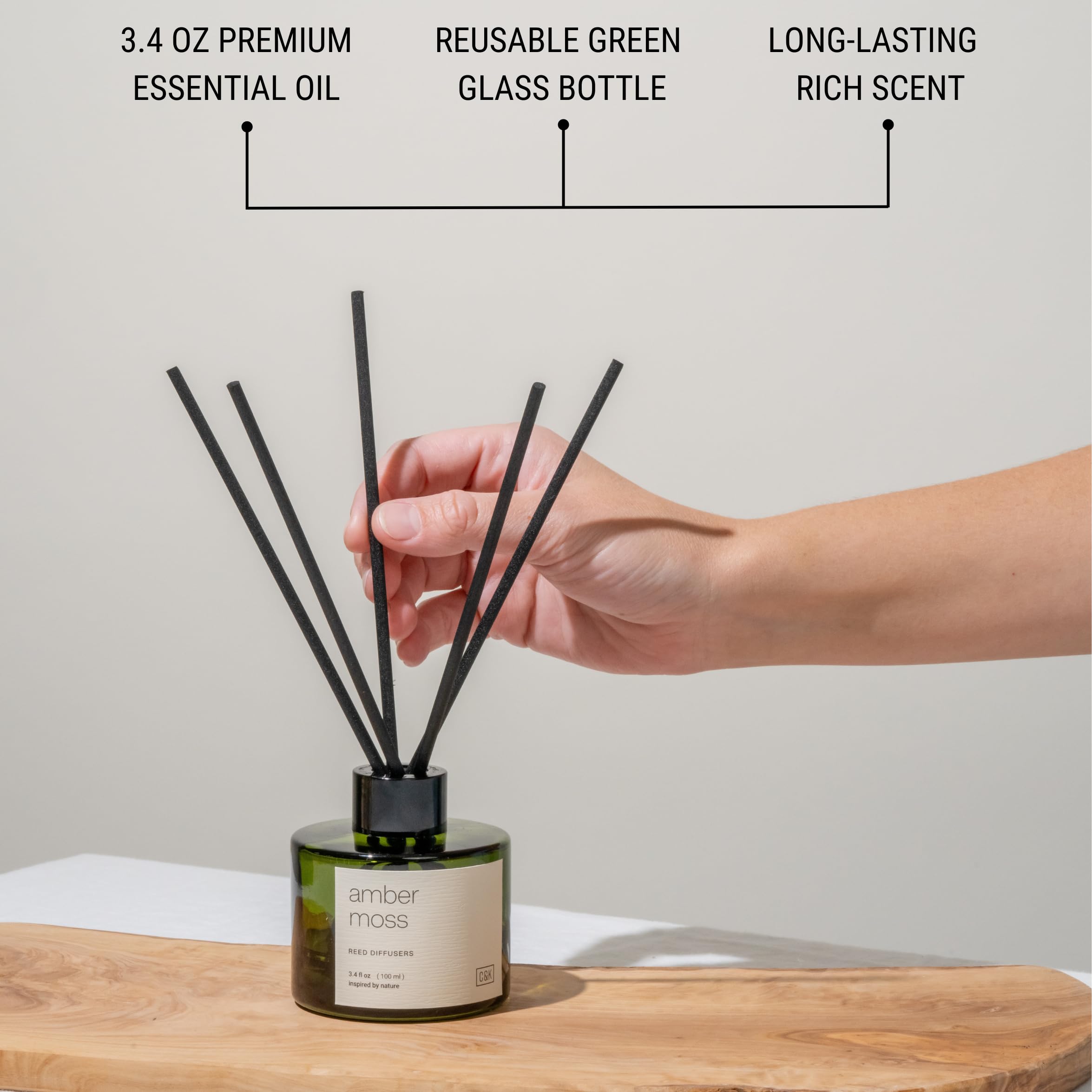 3.4 OZ PREMIUM ESSENTIAL OIL

REUSABLE GREEN GLASS BOTTLE

LONG-LASTING RICH SCENT

amber moss

REED DIFFUSERS

3.4 fl oz (100 ml)
inspired by nature

C&K