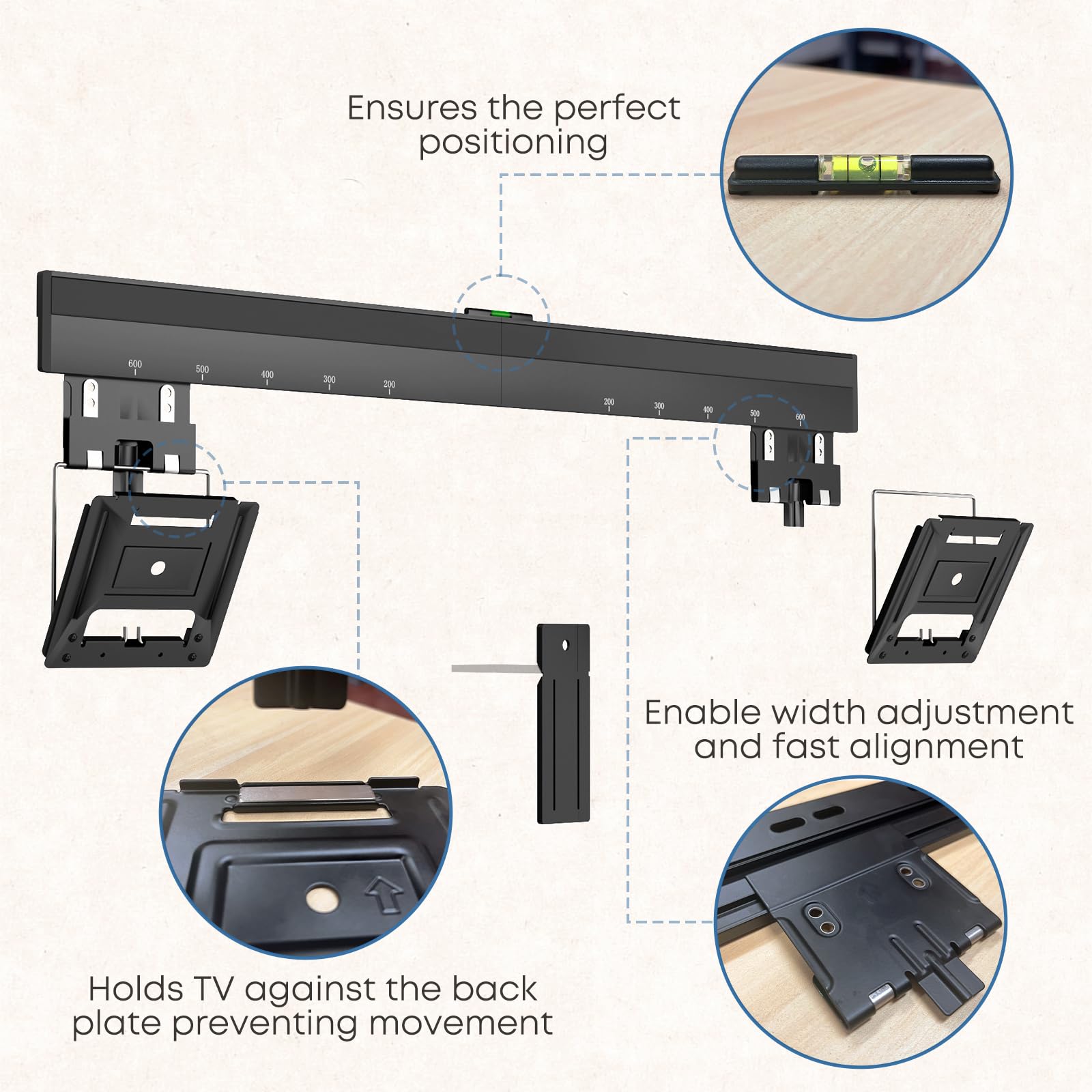 Ensures the perfect positioning

600 500 400 300 200

200 300 400 500 600

Enable width adjustment and fast alignment

Holds TV against the back plate preventing movement