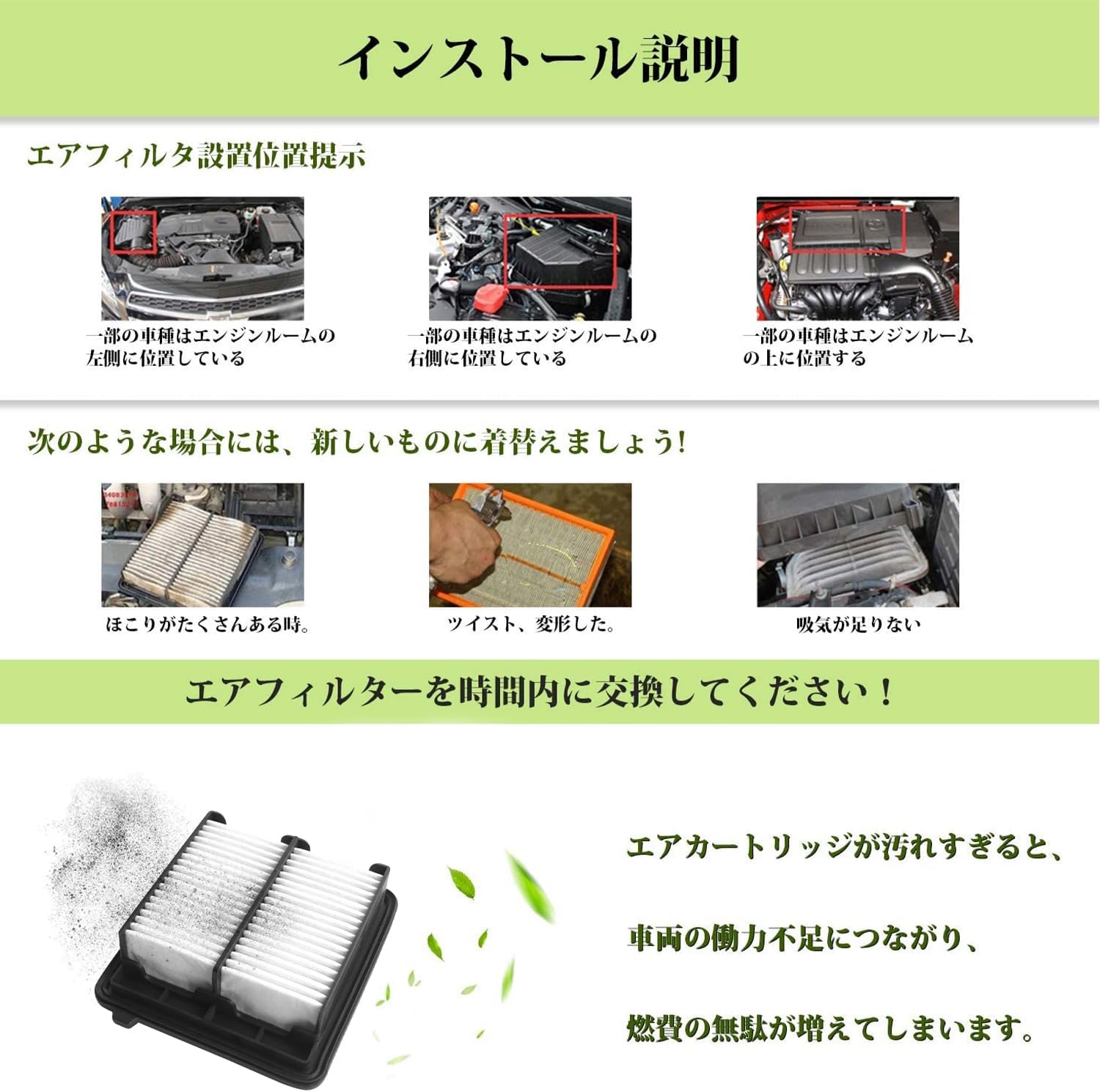 インストール説明

エアフィルタ設置位置提示

一部の車種はエンジンルームの左側に位置している

一部の車種はエンジンルームの右側に位置している

一部の車種はエンジンルームの上に位置する

次のような場合には、新しいものに着替えましょう!

ほこりがたくさんある時。

ツイスト、変形した。

吸気が足りない

エアフィルターを時間内に交換してください！

エアカートリッジが汚れすぎると、

車両の働力不足につながり、

燃費の無駄が増えてしまいます。