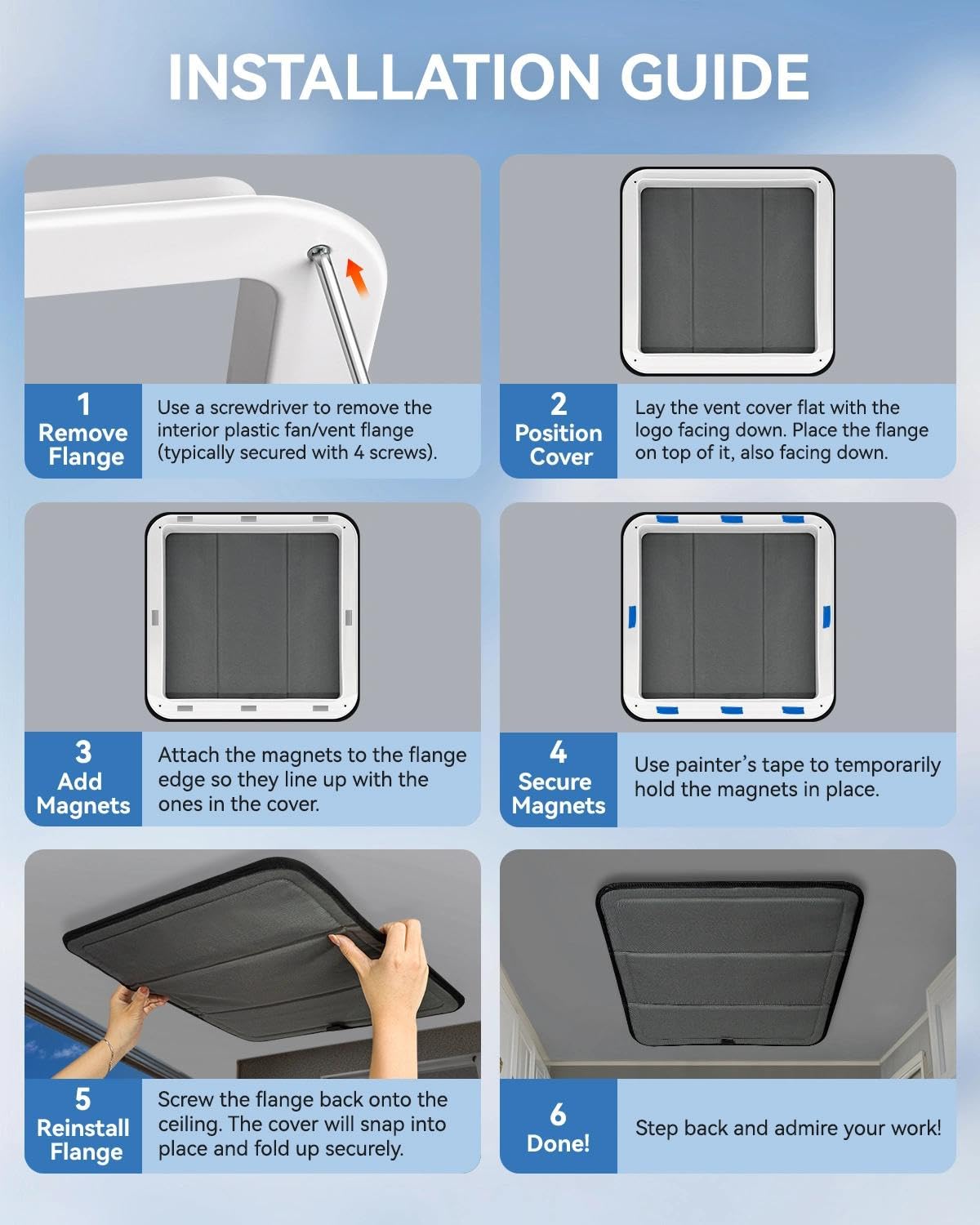 INSTALLATION GUIDE

1
Remove Flange

Use a screwdriver to remove the interior plastic fan/vent flange (typically secured with 4 screws).

2
Position Cover

Lay the vent cover flat with the logo facing down. Place the flange on top of it, also facing down.

3
Add Magnets

Attach the magnets to the flange edge so they line up with the ones in the cover.

4
Secure Magnets

Use painter's tape to temporarily hold the magnets in place.

5
Reinstall Flange

Screw the flange back onto the ceiling. The cover will snap into place and fold up securely.

6
Done!

Step back and admire your work!