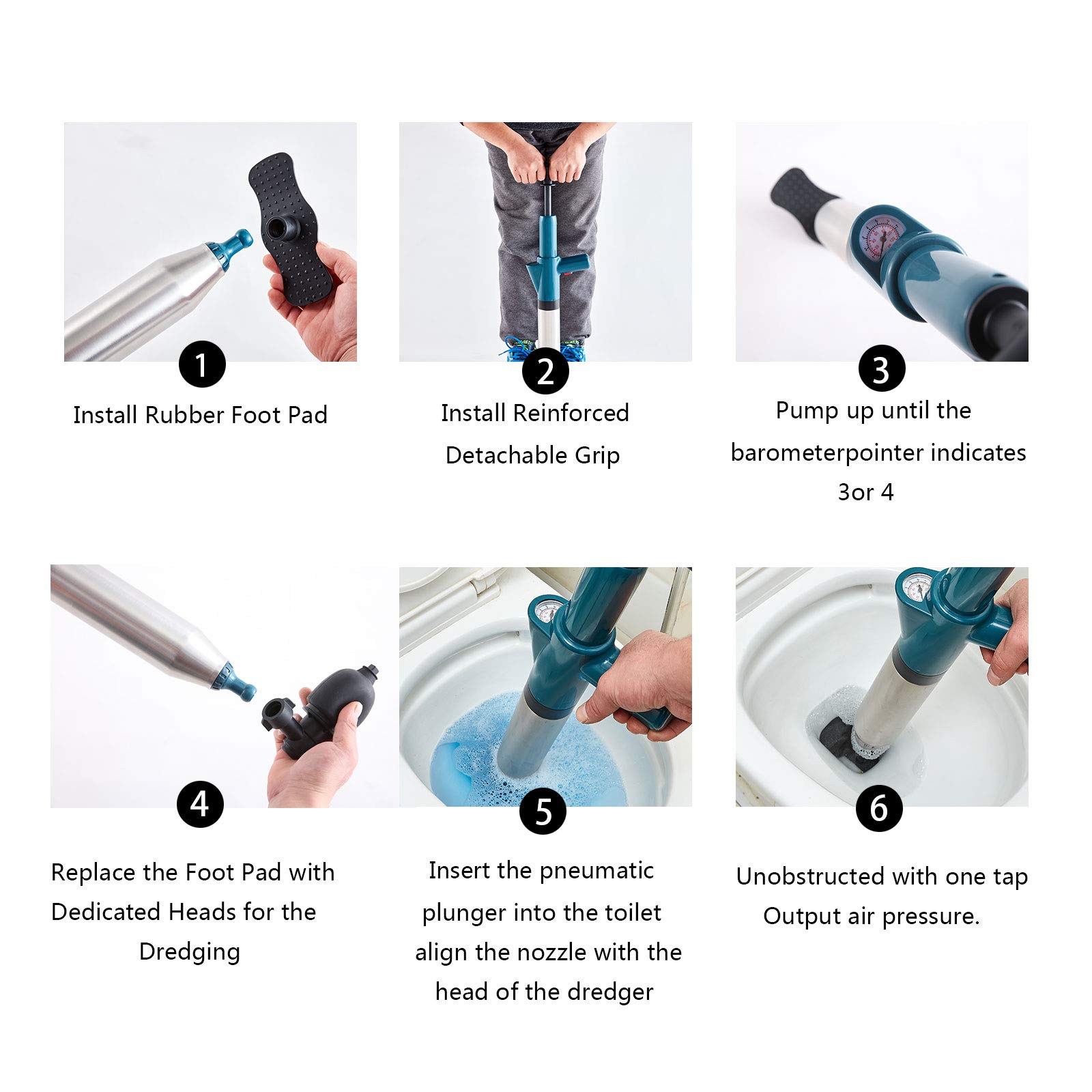 1
Install Rubber Foot Pad

2
Install Reinforced Detachable Grip

3
Pump up until the barometerpointer indicates 3or 4

4
Replace the Foot Pad with Dedicated Heads for the Dredging

5
Insert the pneumatic plunger into the toilet align the nozzle with the head of the dredger

6
Unobstructed with one tap Output air pressure.