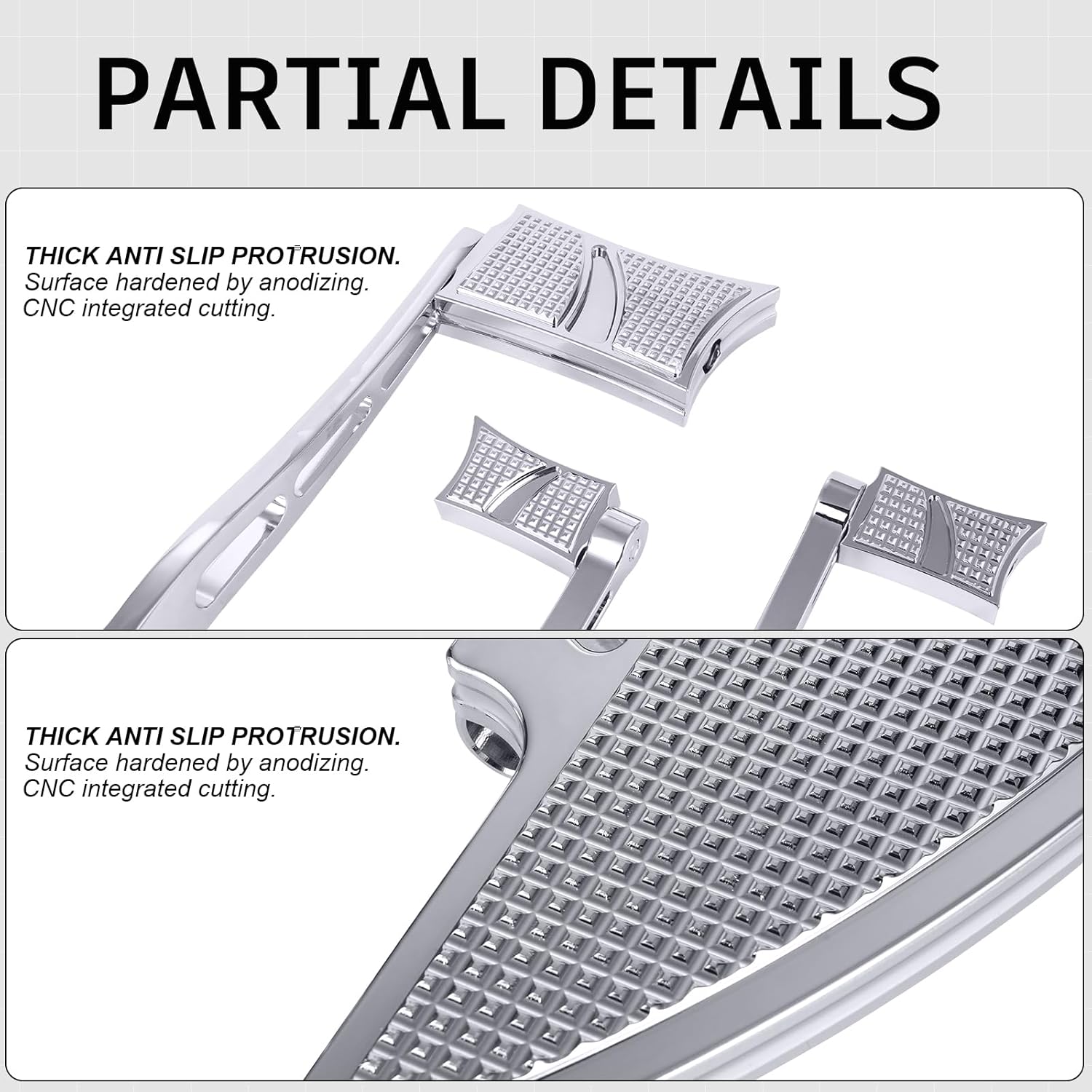 PARTIAL DETAILS

THICK ANTI SLIP PROTRUSION.
Surface hardened by anodizing.
CNC integrated cutting.

THICK ANTI SLIP PROTRUSION.
Surface hardened by anodizing.
CNC integrated cutting.