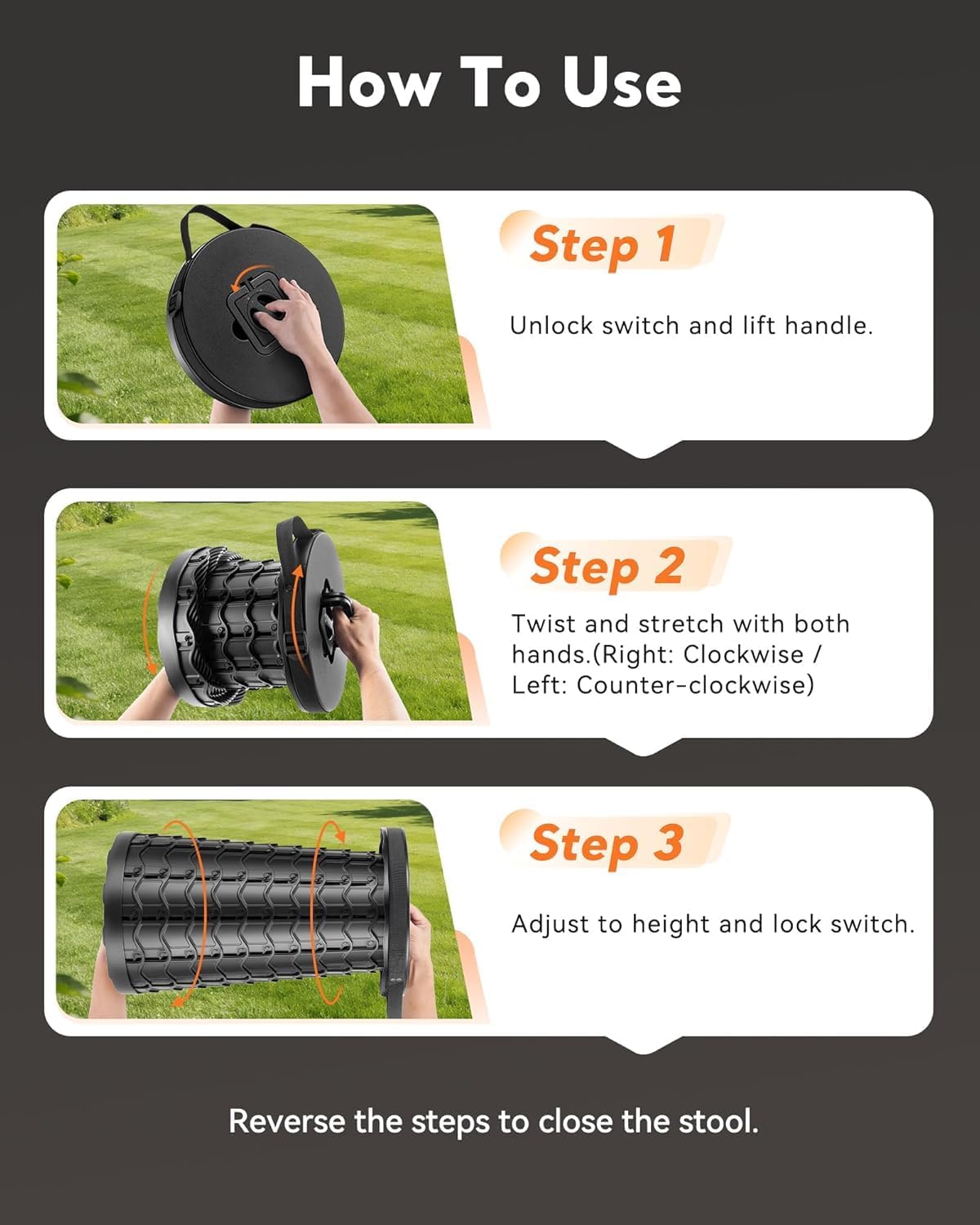 How To Use

Step 1

Unlock switch and lift handle.

Step 2

Twist and stretch with both hands.(Right: Clockwise / Left: Counter-clockwise)

Step 3

Adjust to height and lock switch.

Reverse the steps to close the stool.