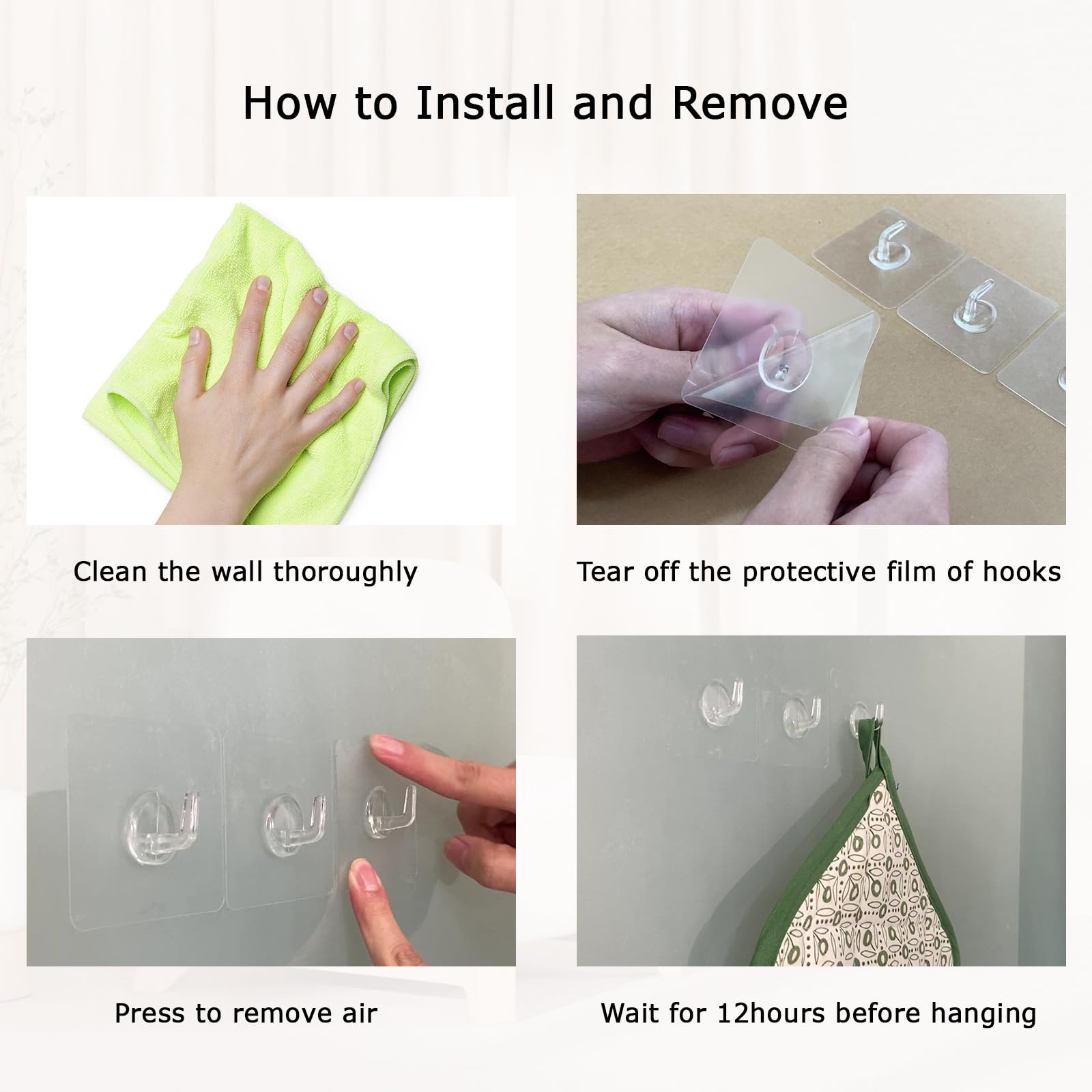 How to Install and Remove

Clean the wall thoroughly

Tear off the protective film of hooks

Press to remove air

Wait for 12hours before hanging