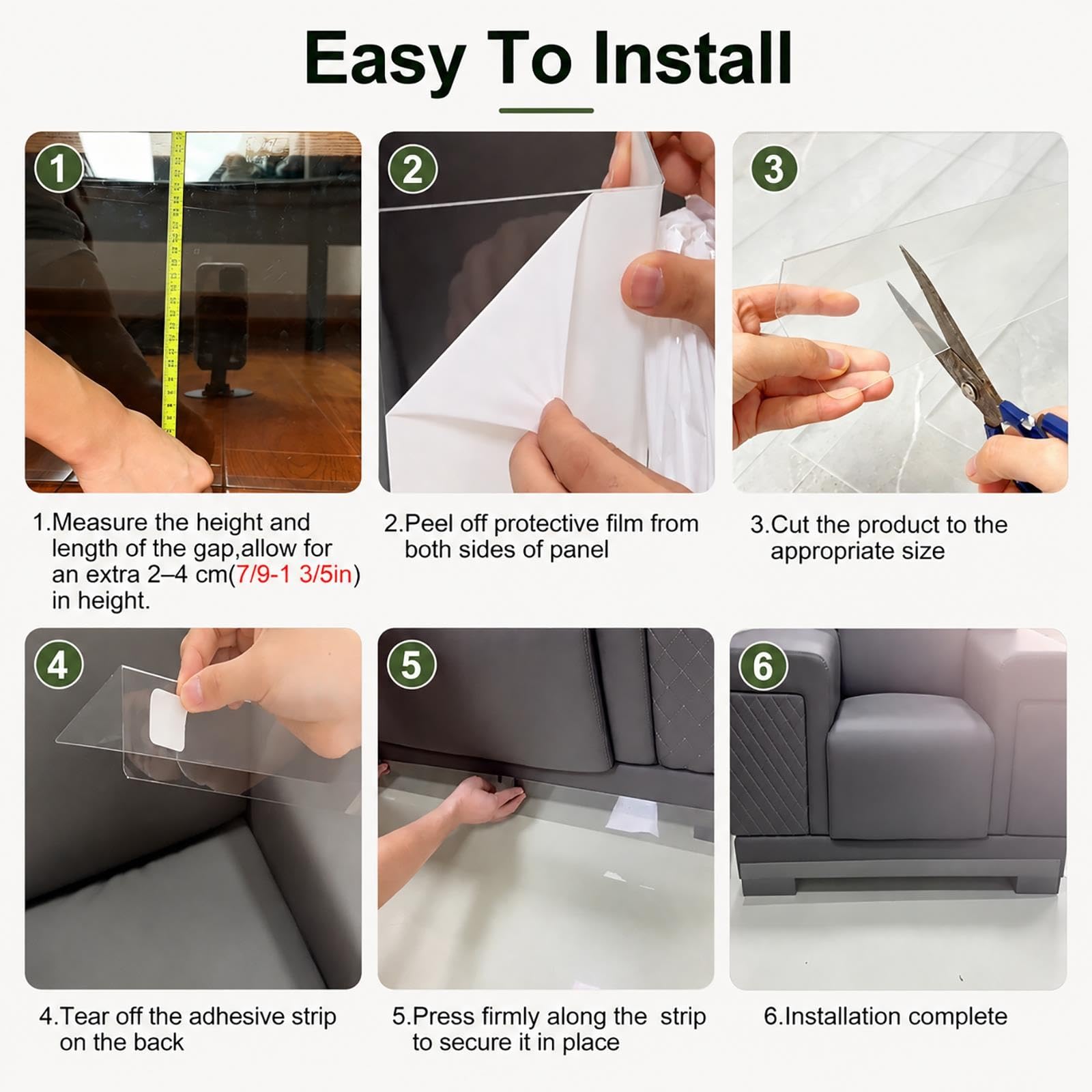 Easy To Install

1

2

3

1.Measure the height and length of the gap,allow for an extra 2–4 cm(7/9-1 3/5in) in height.

2.Peel off protective film from both sides of panel

3.Cut the product to the appropriate size

4

5

6

4.Tear off the adhesive strip on the back

5.Press firmly along the strip to secure it in place

6.Installation complete