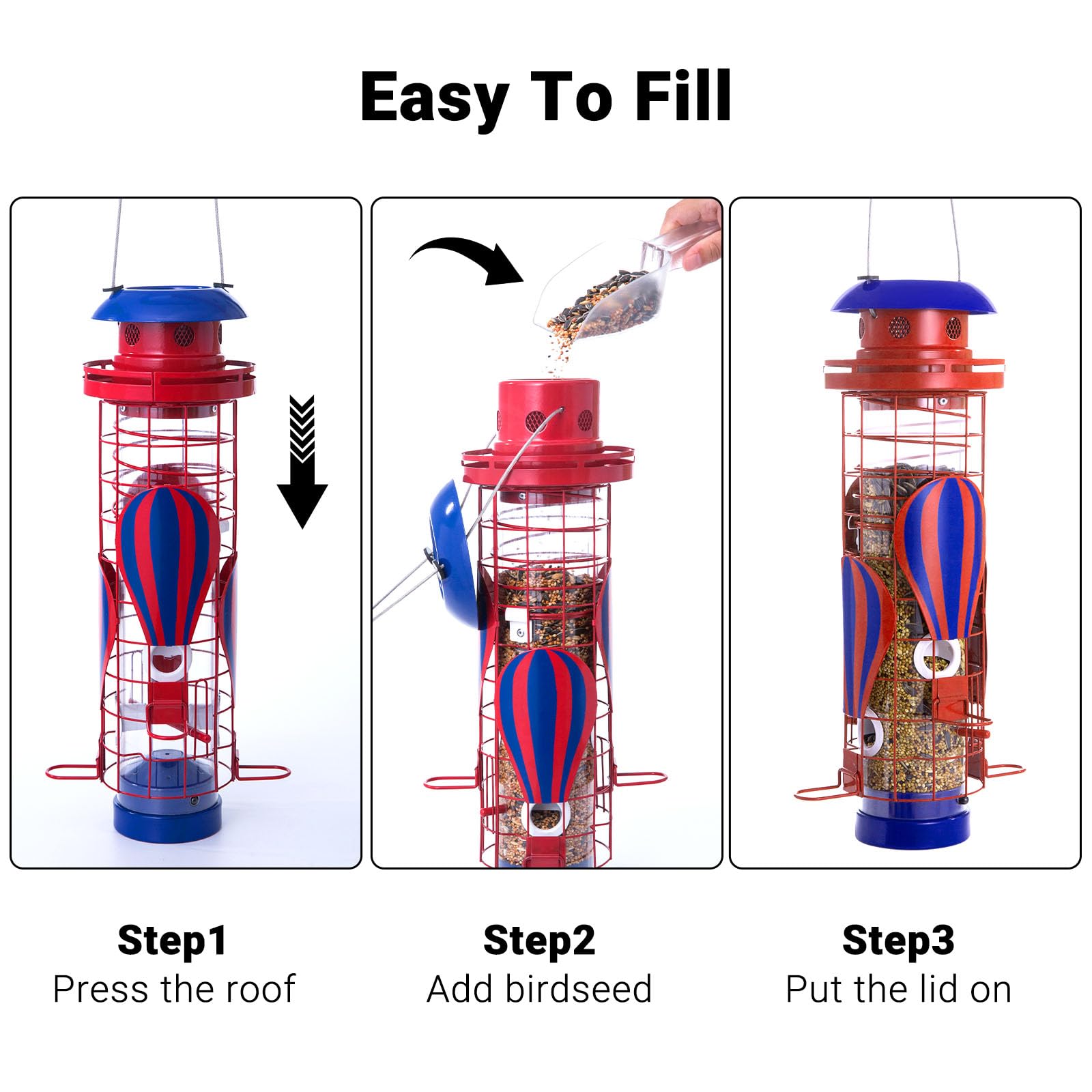 Easy To Fill

Step1
Press the roof

Step2
Add birdseed

Step3
Put the lid on