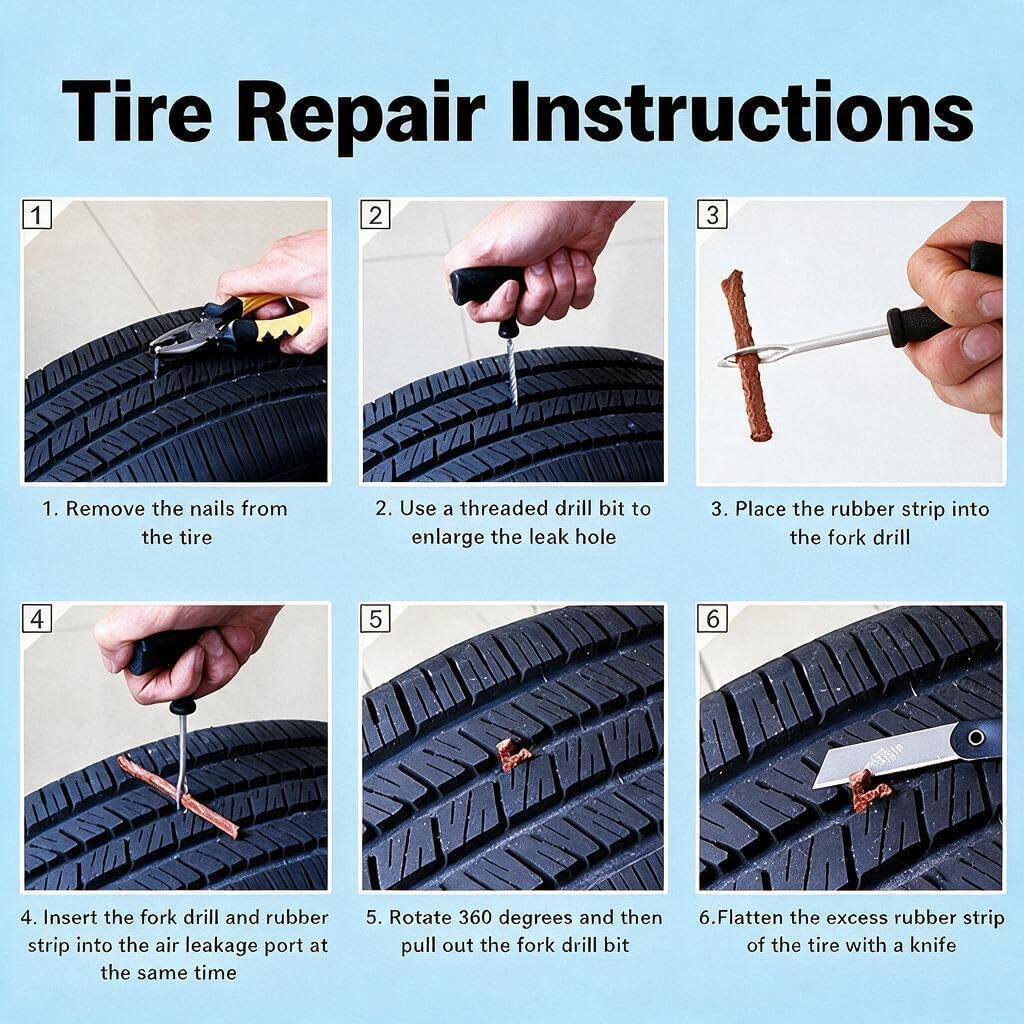 Tire Repair Instructions

1

1. Remove the nails from the tire

2

2. Use a threaded drill bit to enlarge the leak hole

3

3. Place the rubber strip into the fork drill

4

4. Insert the fork drill and rubber strip into the air leakage port at the same time

5

5. Rotate 360 degrees and then pull out the fork drill bit

6

6.Flatten the excess rubber strip of the tire with a knife