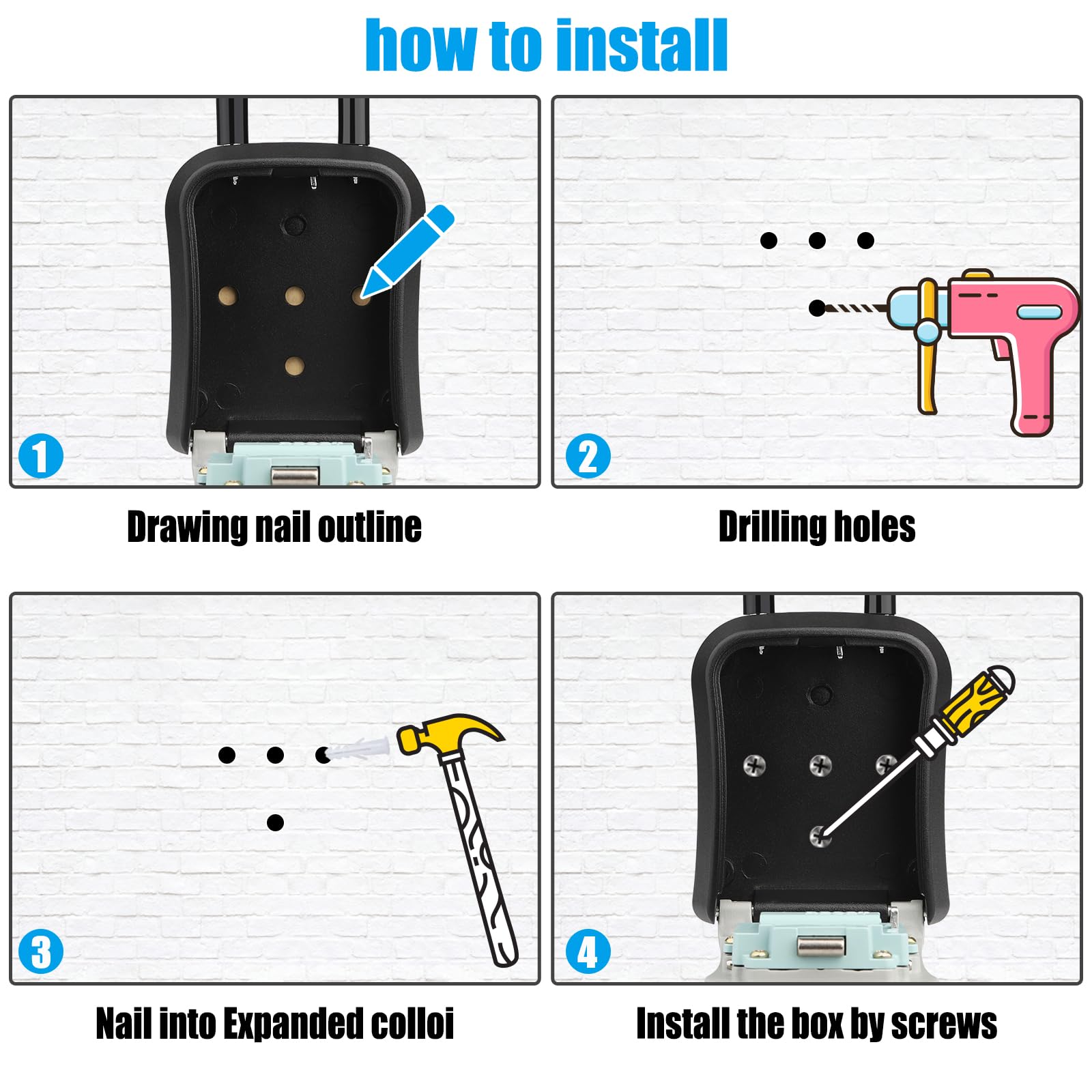 how to install

1

Drawing nail outline

2

Drilling holes

3

Nail into Expanded colloi

4

Install the box by screws