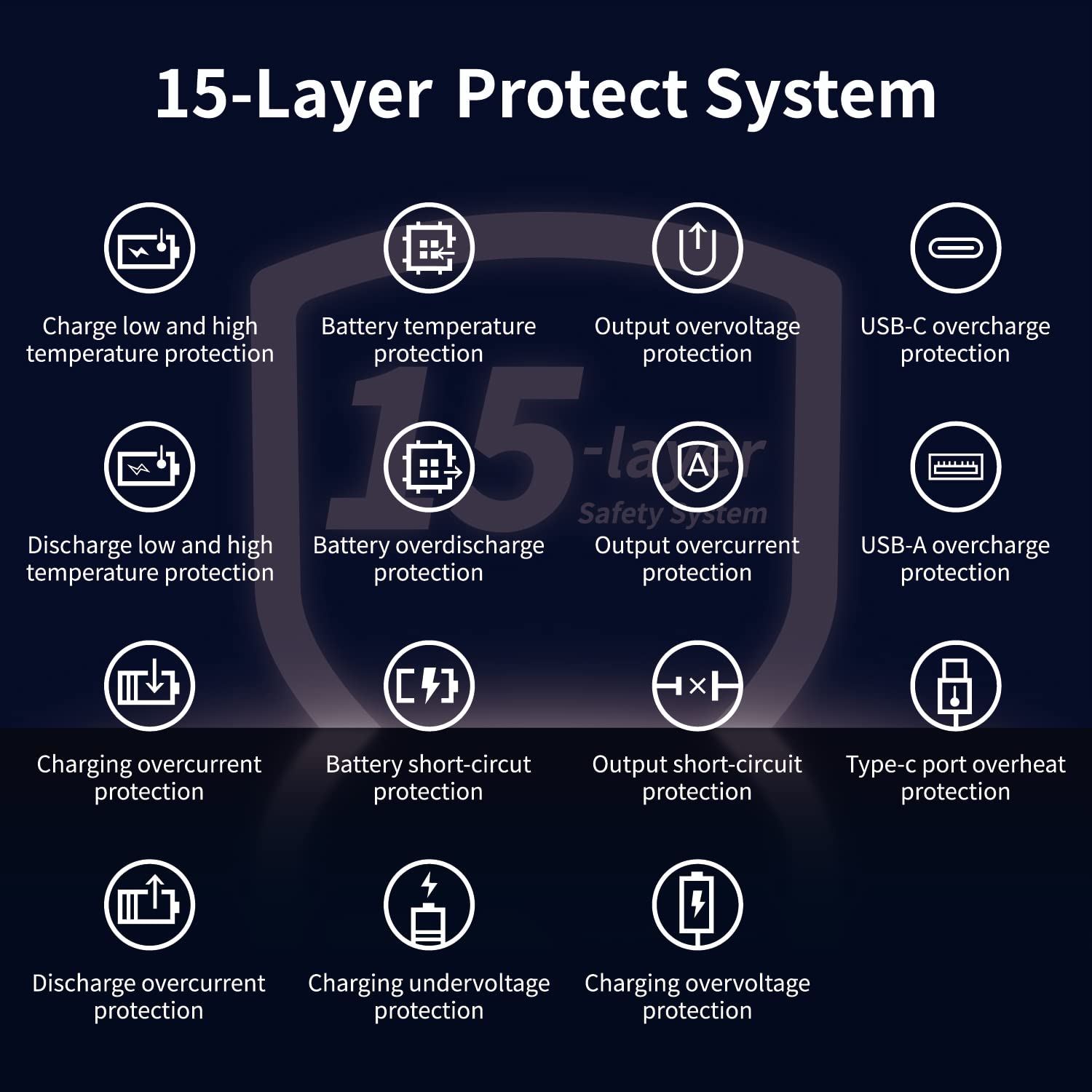 15-Layer Protect System

Charge low and high temperature protection

Battery temperature protection

Output overvoltage protection

USB-C overcharge protection

15-layer Safety System

Discharge low and high temperature protection

Battery overdischarge protection

Output overcurrent protection

USB-A overcharge protection

Charging overcurrent protection

Battery short-circut protection

Output short-circuit protection

Type-c port overheat protection

Discharge overcurrent protection

Charging undervoltage protection

Charging overvoltage protection