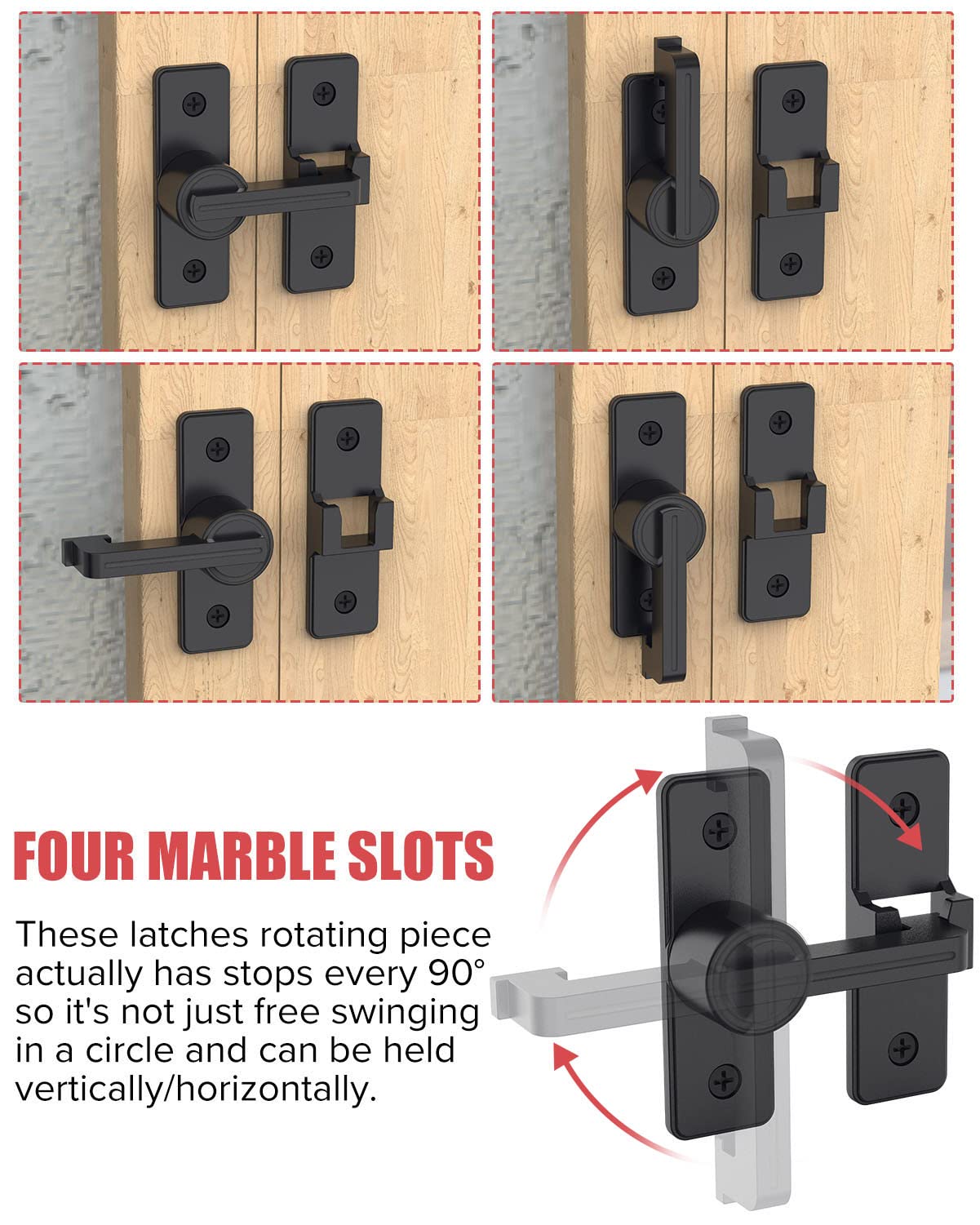 FOUR MARBLE SLOTS

These latches rotating piece actually has stops every 90° so it's not just free swinging in a circle and can be held vertically/horizontally.