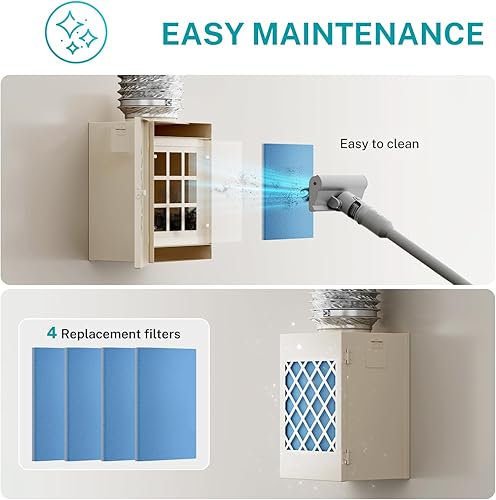 EASY MAINTENANCE

Easy to clean

4 Replacement filters