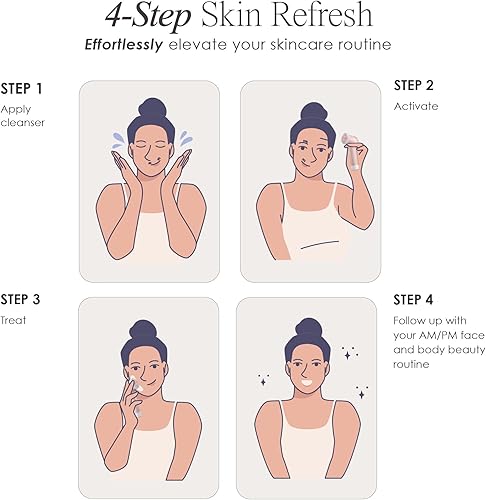 4-Step Skin Refresh

Effortlessly elevate your skincare routine

STEP 1
Apply cleanser

STEP 2
Activate

STEP 3
Treat

STEP 4
Follow up with your AM/PM face and body beauty routine