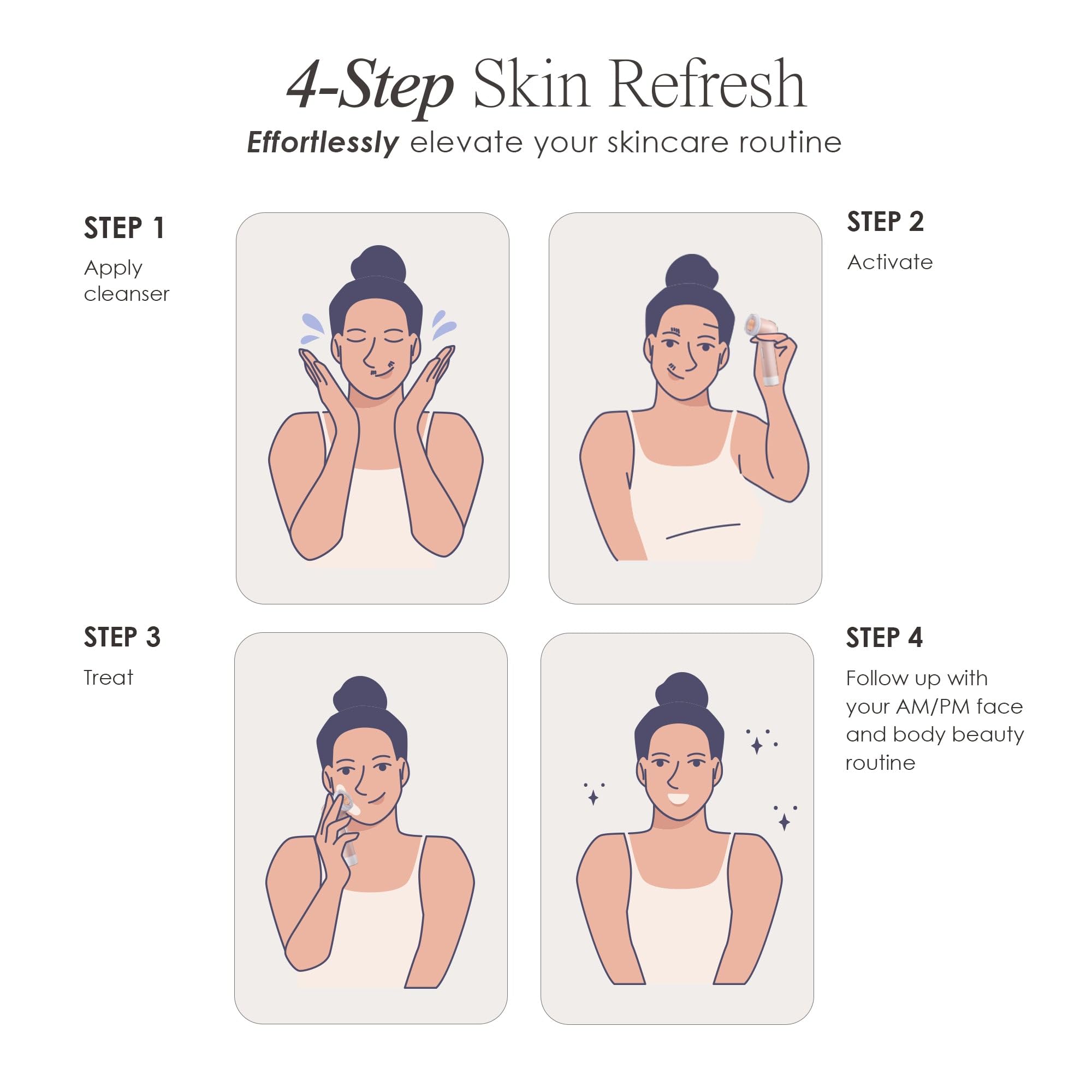 4-Step Skin Refresh
Effortlessly elevate your skincare routine

STEP 1
Apply cleanser

STEP 2
Activate

STEP 3
Treat

STEP 4
Follow up with your AM/PM face and body beauty routine