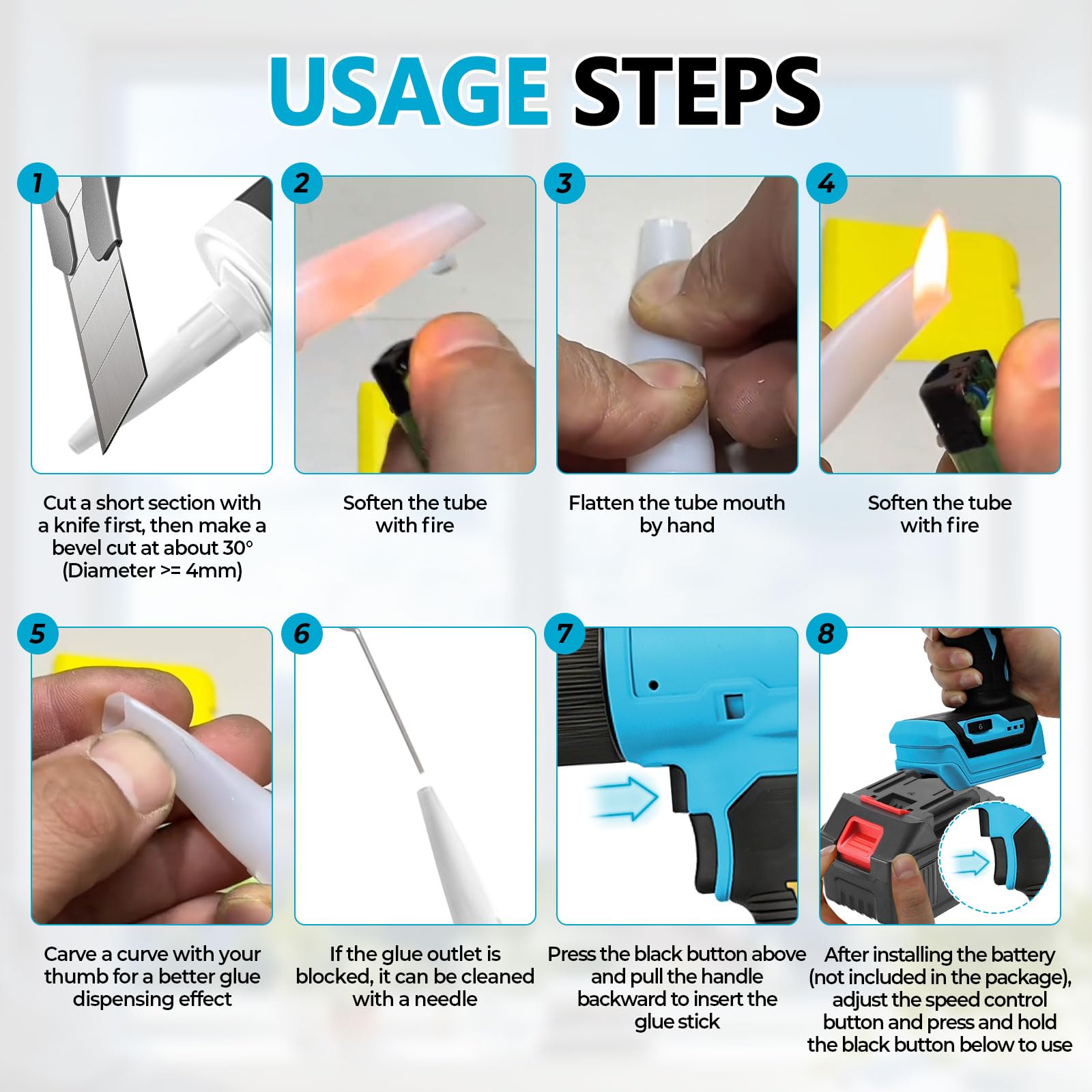 USAGE STEPS

1
Cut a short section with a knife first, then make a bevel cut at about 30° (Diameter >= 4mm)

2
Soften the tube with fire

3
Flatten the tube mouth by hand

4
Soften the tube with fire

5
Carve a curve with your thumb for a better glue dispensing effect

6
If the glue outlet is blocked, it can be cleaned with a needle

7
Press the black button above and pull the handle backward to insert the glue stick

8
After installing the battery (not included in the package), adjust the speed control button and press and hold the black button below to use