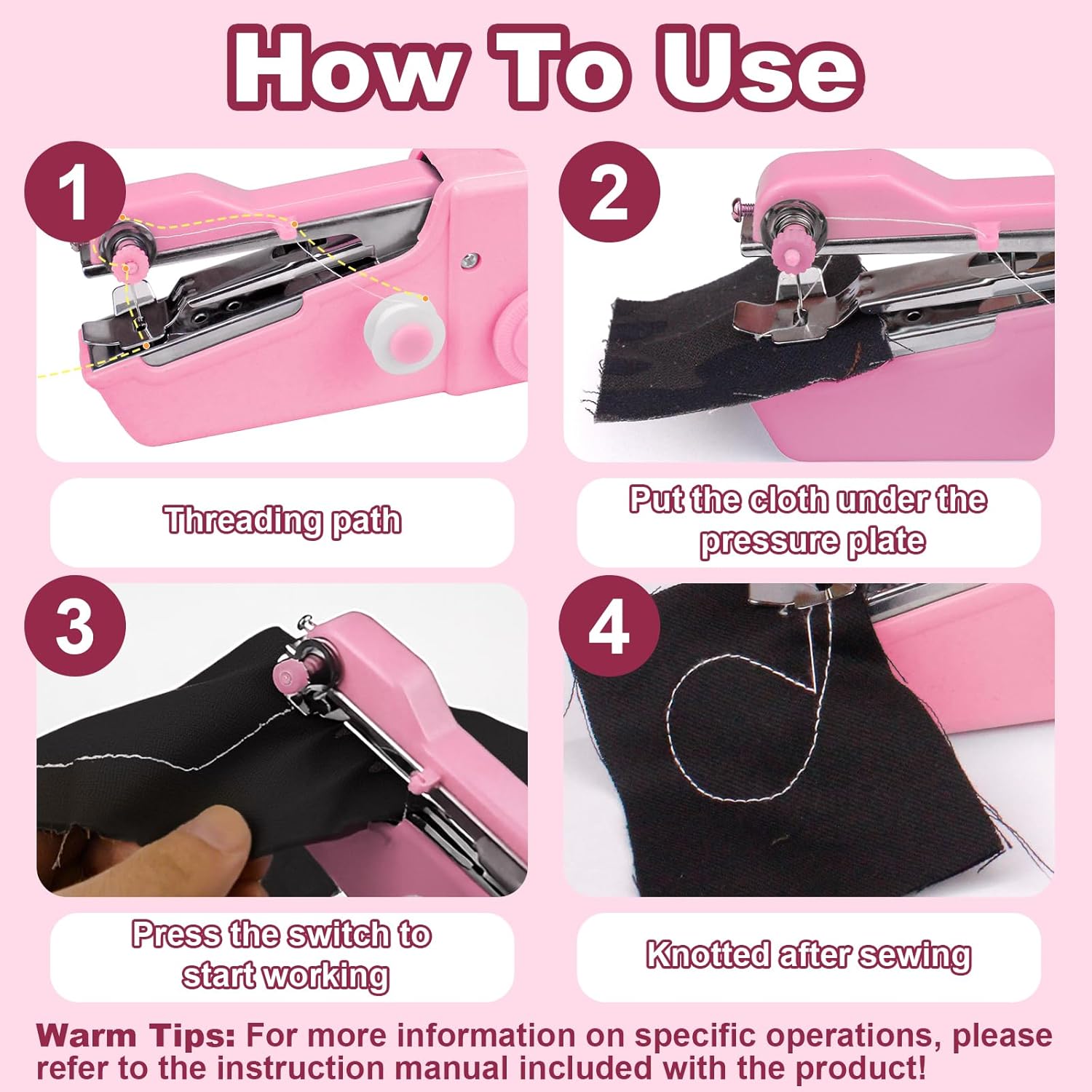 How To Use

1

Threading path

2

Put the cloth under the pressure plate

3

Press the switch to start working

4

Knotted after sewing

Warm Tips: For more information on specific operations, please refer to the instruction manual included with the product!