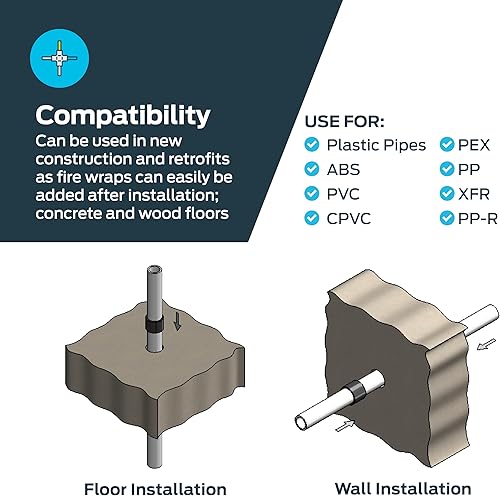 Compatibility
Can be used in new construction and retrofits as fire wraps can easily be added after installation; concrete and wood floors

USE FOR:
Plastic Pipes
ABS
PVC
CPVC
PEX
PP
XFR
PP-R

Floor Installation

Wall Installation