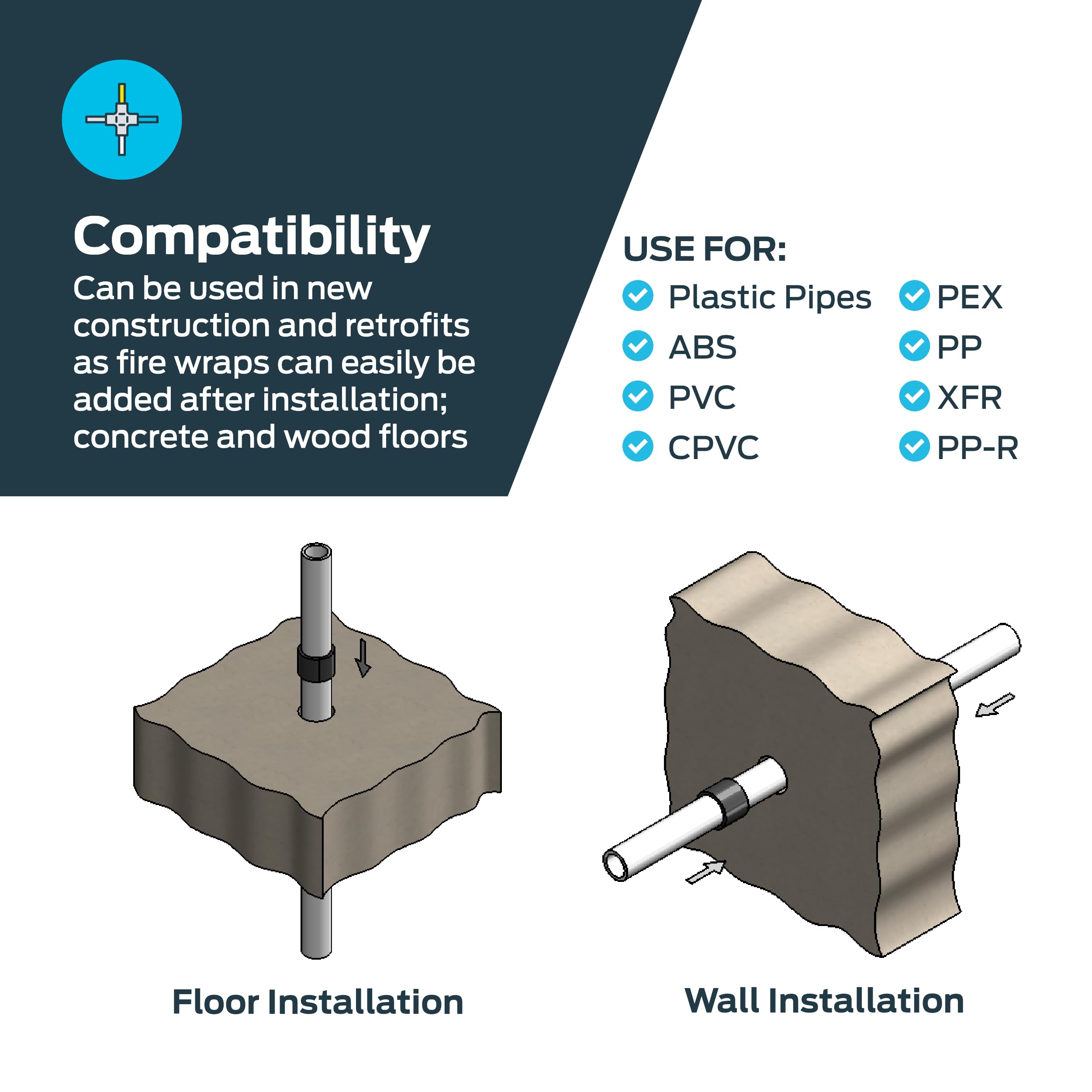 Compatibility

Can be used in new construction and retrofits as fire wraps can easily be added after installation; concrete and wood floors

USE FOR:

Plastic Pipes
ABS
PVC
CPVC

PEX
PP
XFR
PP-R

Floor Installation

Wall Installation