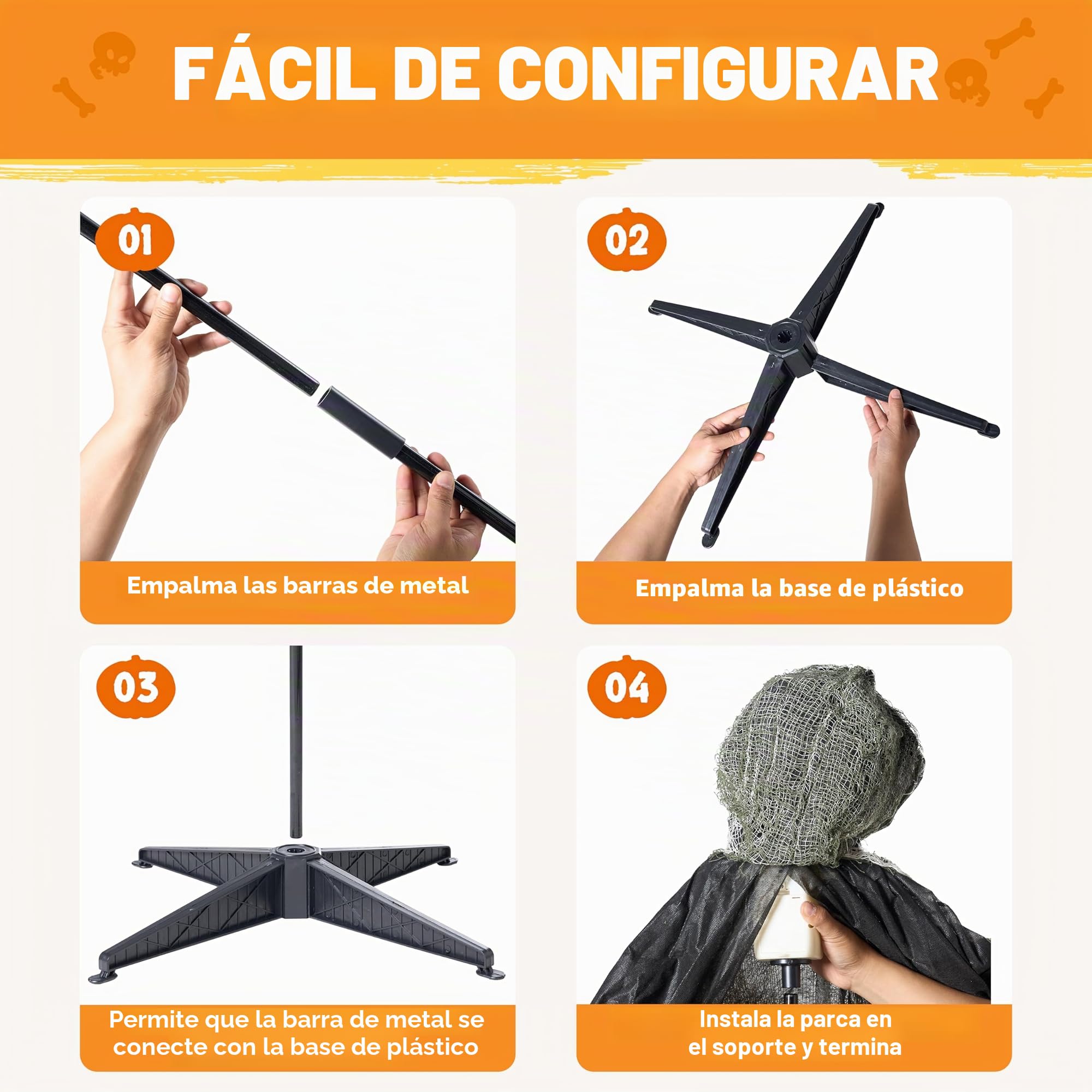 FÁCIL DE CONFIGURAR

01

Empalma las barras de metal

02

Empalma la base de plástico

03

Permite que la barra de metal se conecte con la base de plástico

04

Instala la parca en el soporte y termina