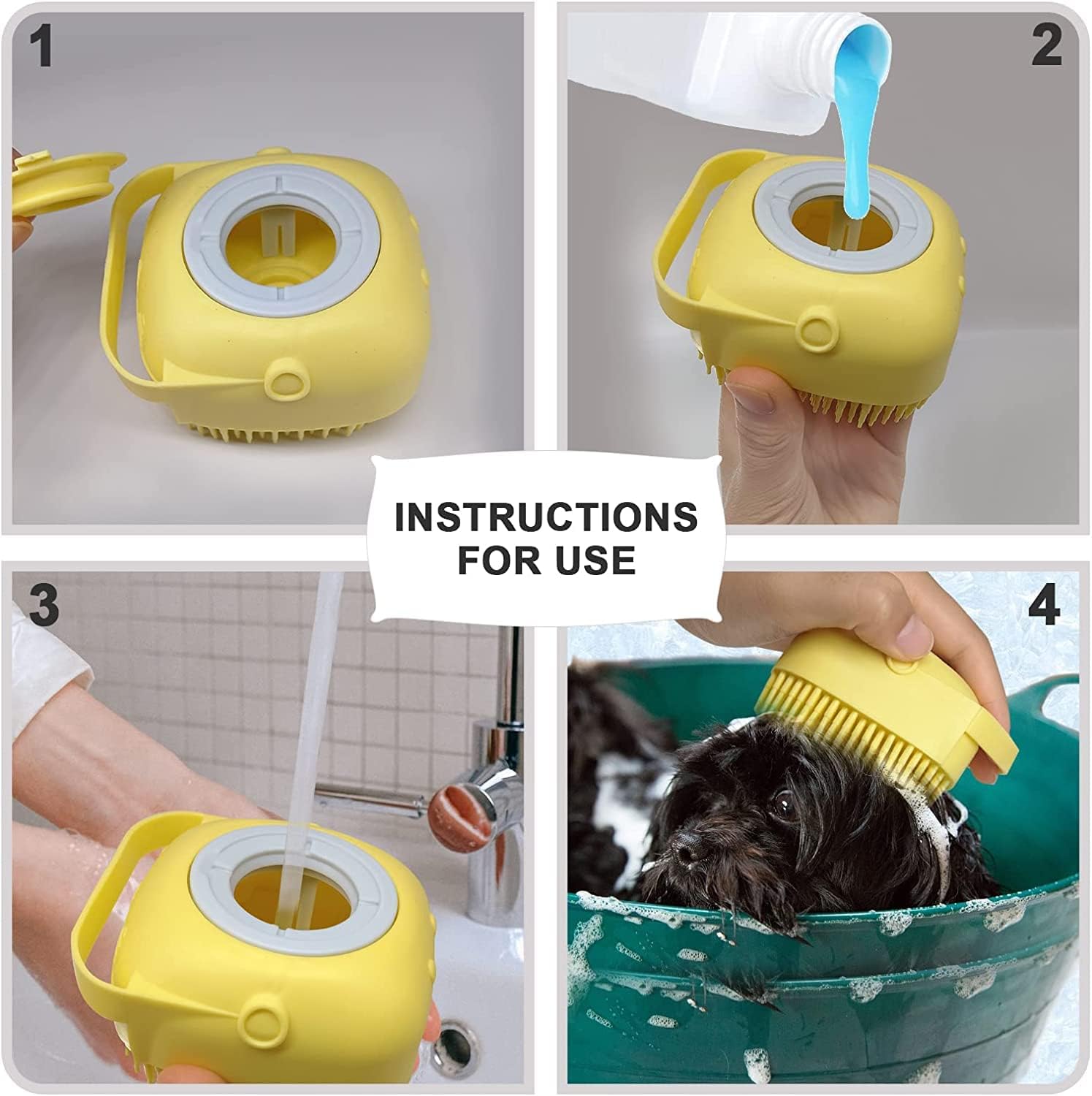 1

2

INSTRUCTIONS FOR USE

3

4