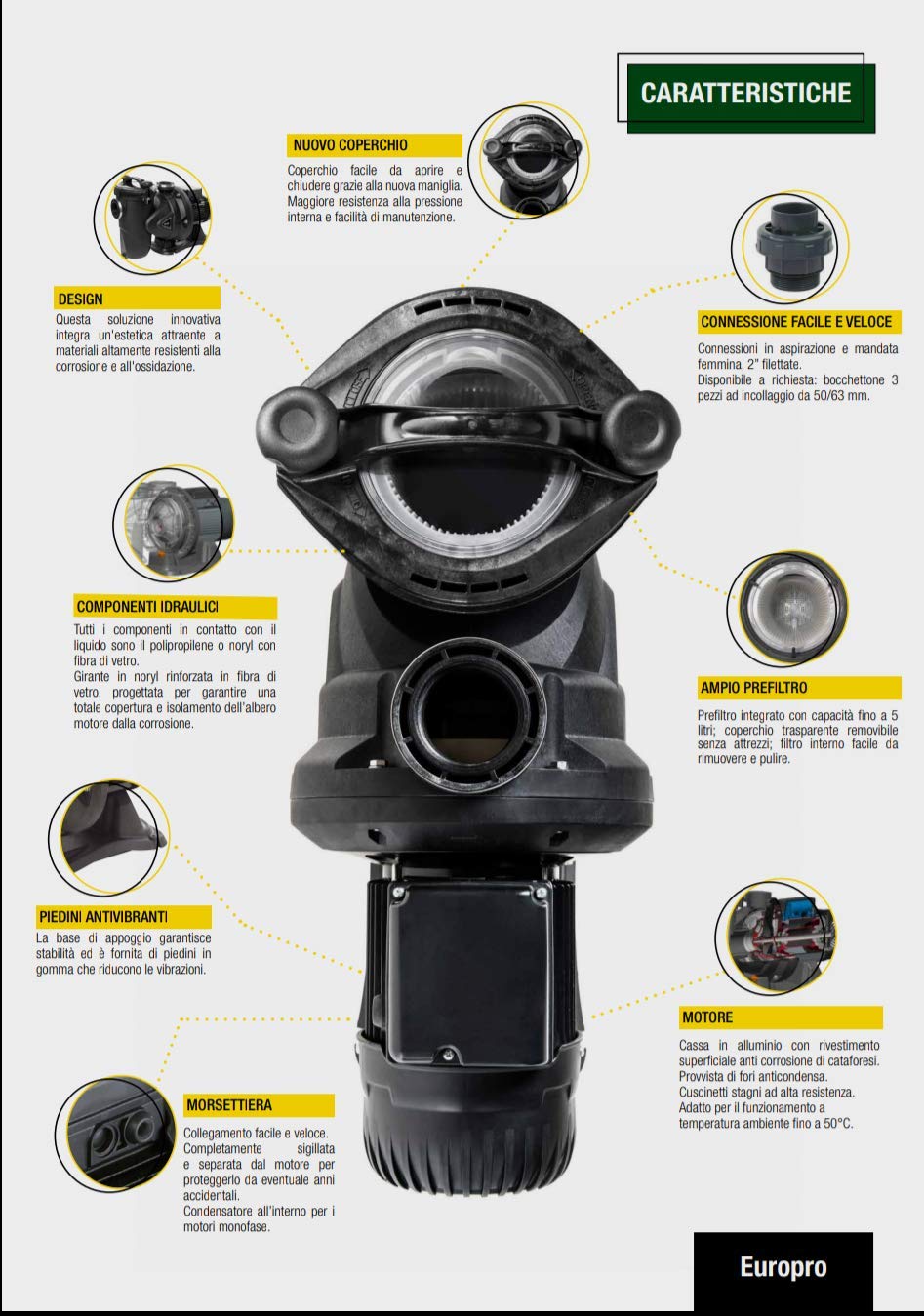 CARATTERISTICHE

NUOVO COPERCHIO

Coperchio facile da aprire e chiudere grazie alla nuova maniglia. Maggiore resistenza alla pressione interna e facilità di manutenzione.

DESIGN

Questa soluzione innovativa integra un'estetica attraente a materiali altamente resistenti alla corrosione e all'ossidazione.

CONNESSIONE FACILE E VELOCE

Connessioni in aspirazione e mandata femmina, 2" filettate.
Disponibile a richiesta: bocchettone 3 pezzi ad incollaggio da 50/63 mm.

COMPONENTI IDRAULICI

Tutti i componenti in contatto con il liquido sono il polipropilene o noryl con fibra di vetro.
Girante in noryl rinforzata in fibra di vetro, progettata per garantire una totale copertura e isolamento dell'albero motore dalla corrosione.

AMPIO PREFILTRO

Prefiltro integrato con capacità fino a 5 litri; coperchio trasparente removibile senza attrezzi; filtro interno facile da rimuovere e pulire.

PIEDINI ANTIVIBRANTI

La base di appoggio garantisce stabilità ed è fornita di piedini in gomma che riducono le vibrazioni.

MOTORE

Cassa in alluminio con rivestimento superficiale anti corrosione di cataforesi.
Provvista di fori anticondensa.
Cuscinetti stagni ad alta resistenza.
Adatto per il funzionamento a temperatura ambiente fino a 50°C.

MORSETTIERA

Collegamento facile e veloce.
Completamente sigillata e separata dal motore per proteggerlo da eventuale anni accidentali.
Condensatore all'interno per i motori monofase.

Europro