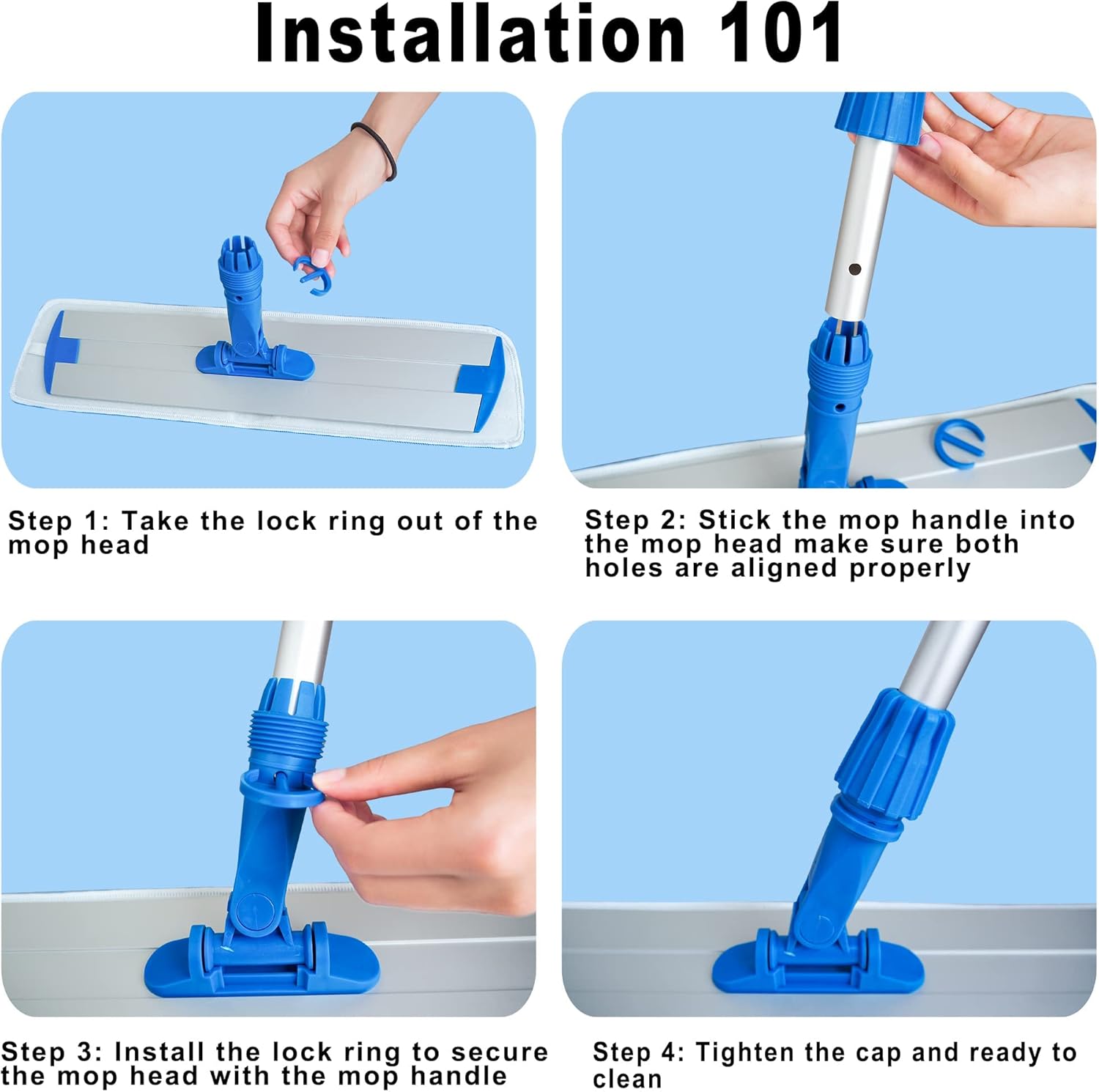 Installation 101

Step 1: Take the lock ring out of the mop head

Step 2: Stick the mop handle into the mop head make sure both holes are aligned properly

Step 3: Install the lock ring to secure the mop head with the mop handle

Step 4: Tighten the cap and ready to clean