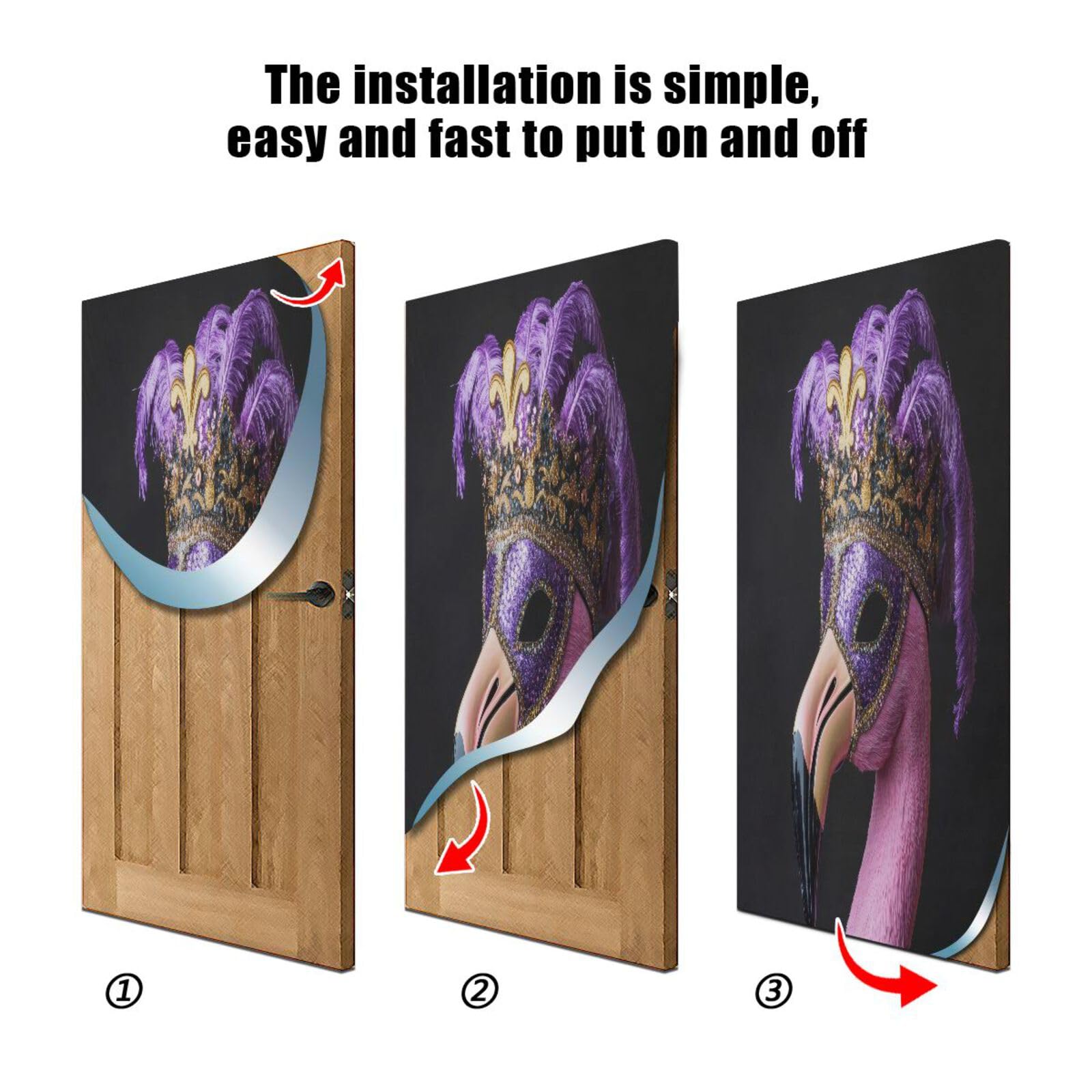 The installation is simple, easy and fast to put on and off

①

②

③