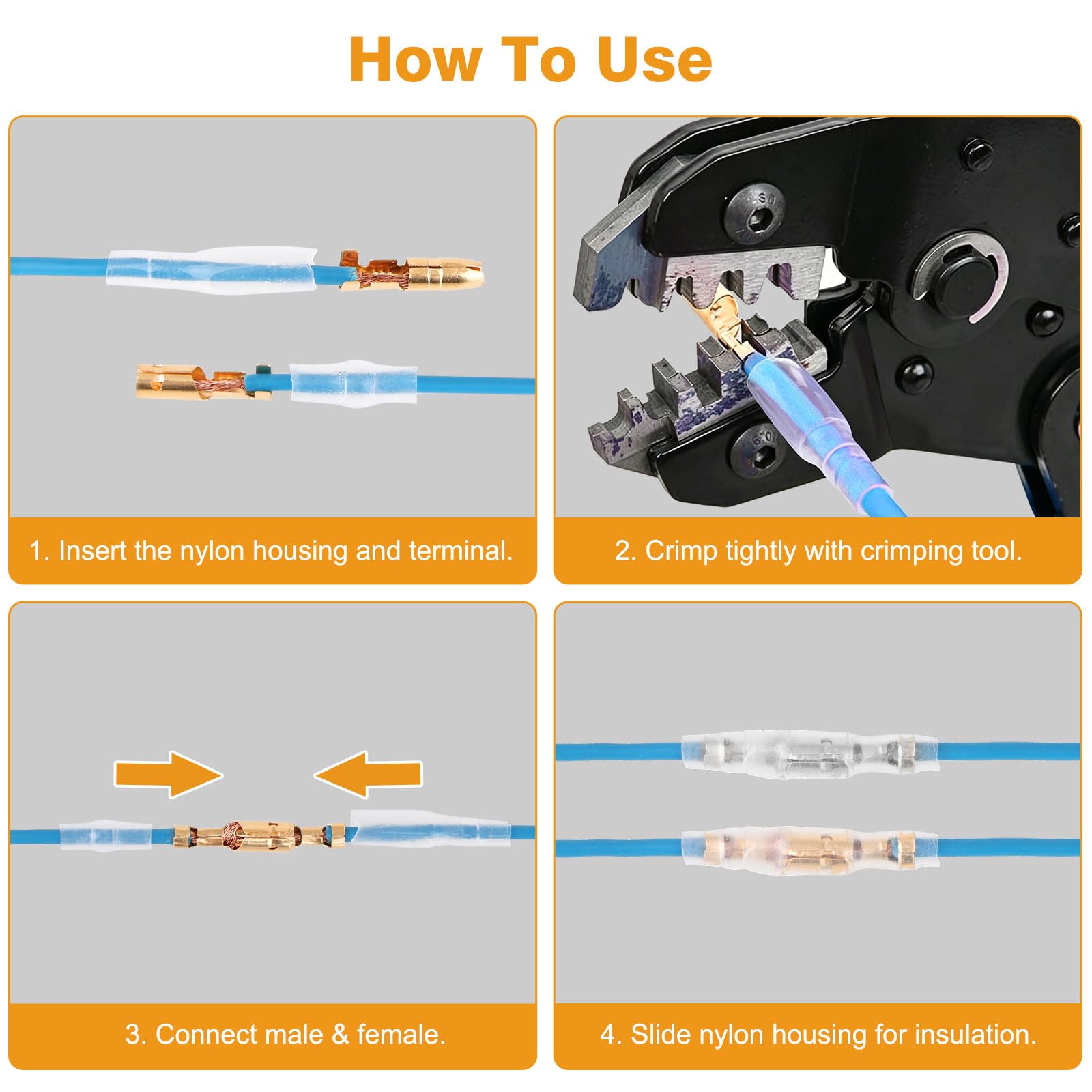 How To Use

1. Insert the nylon housing and terminal.

2. Crimp tightly with crimping tool.

3. Connect male & female.

4. Slide nylon housing for insulation.