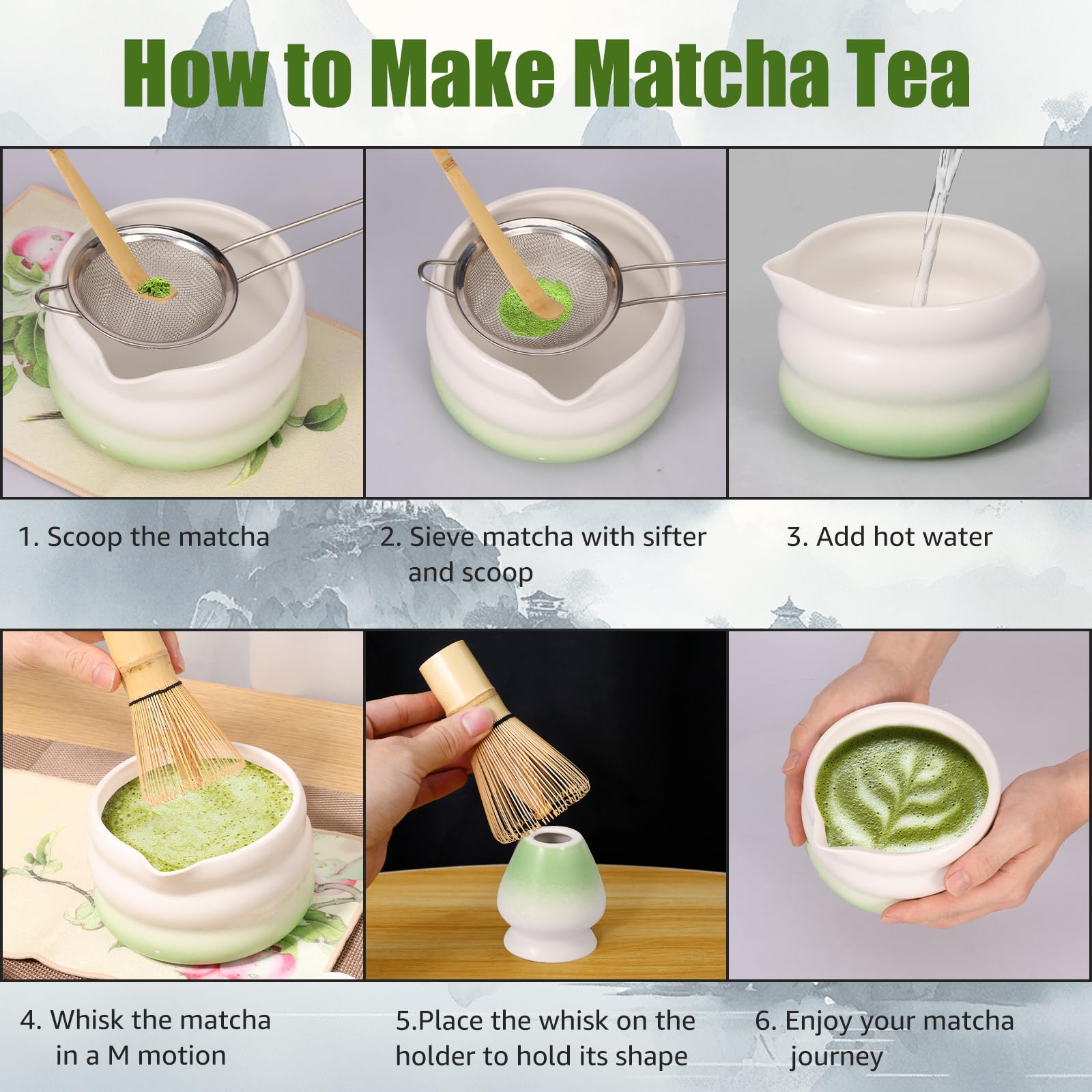 How to Make Matcha Tea

1. Scoop the matcha

2. Sieve matcha with sifter and scoop

3. Add hot water

4. Whisk the matcha in a M motion

5.Place the whisk on the holder to hold its shape

6. Enjoy your matcha journey