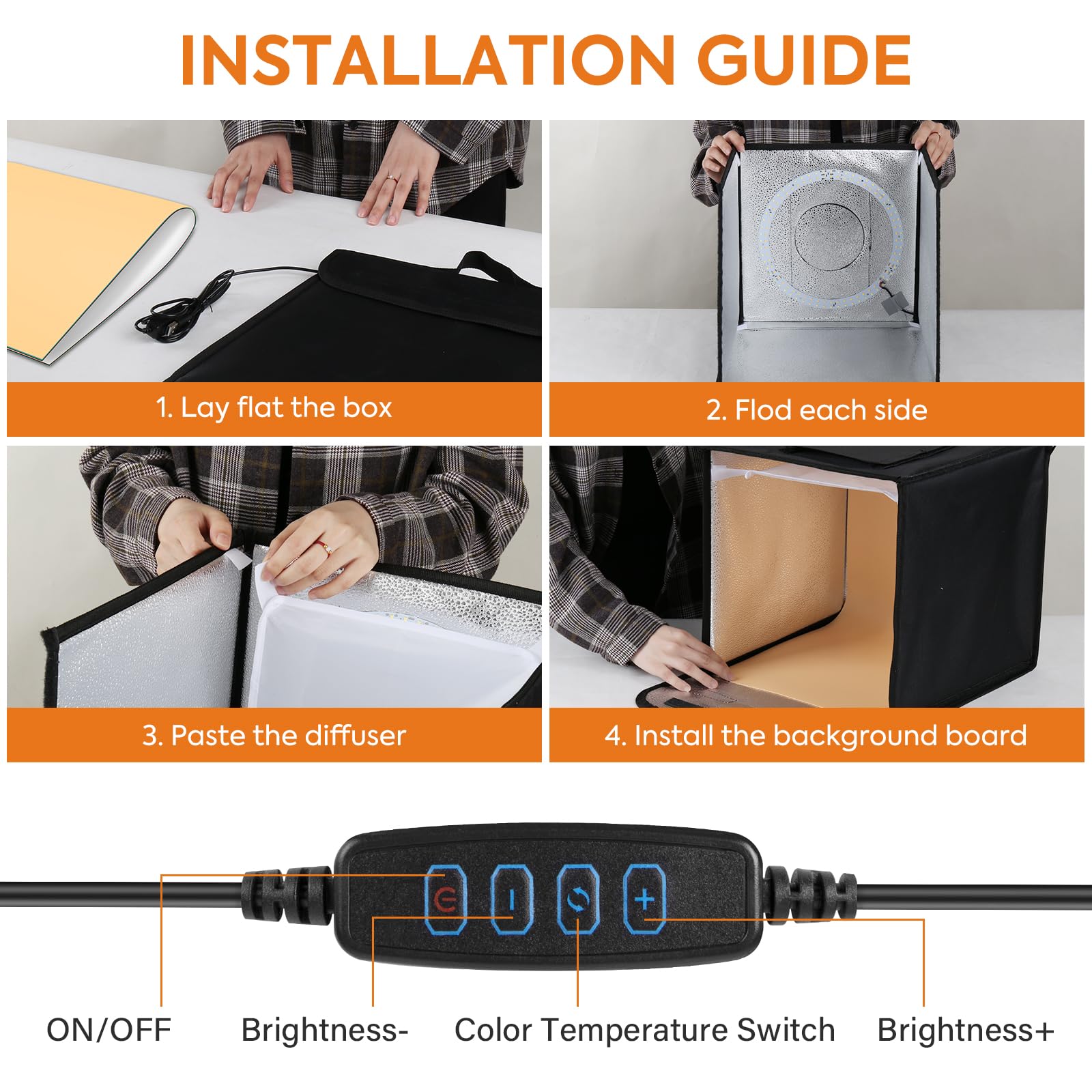 INSTALLATION GUIDE

1. Lay flat the box

2. Flod each side

3. Paste the diffuser

4. Install the background board

ON/OFF

Brightness-

Color Temperature Switch

Brightness+