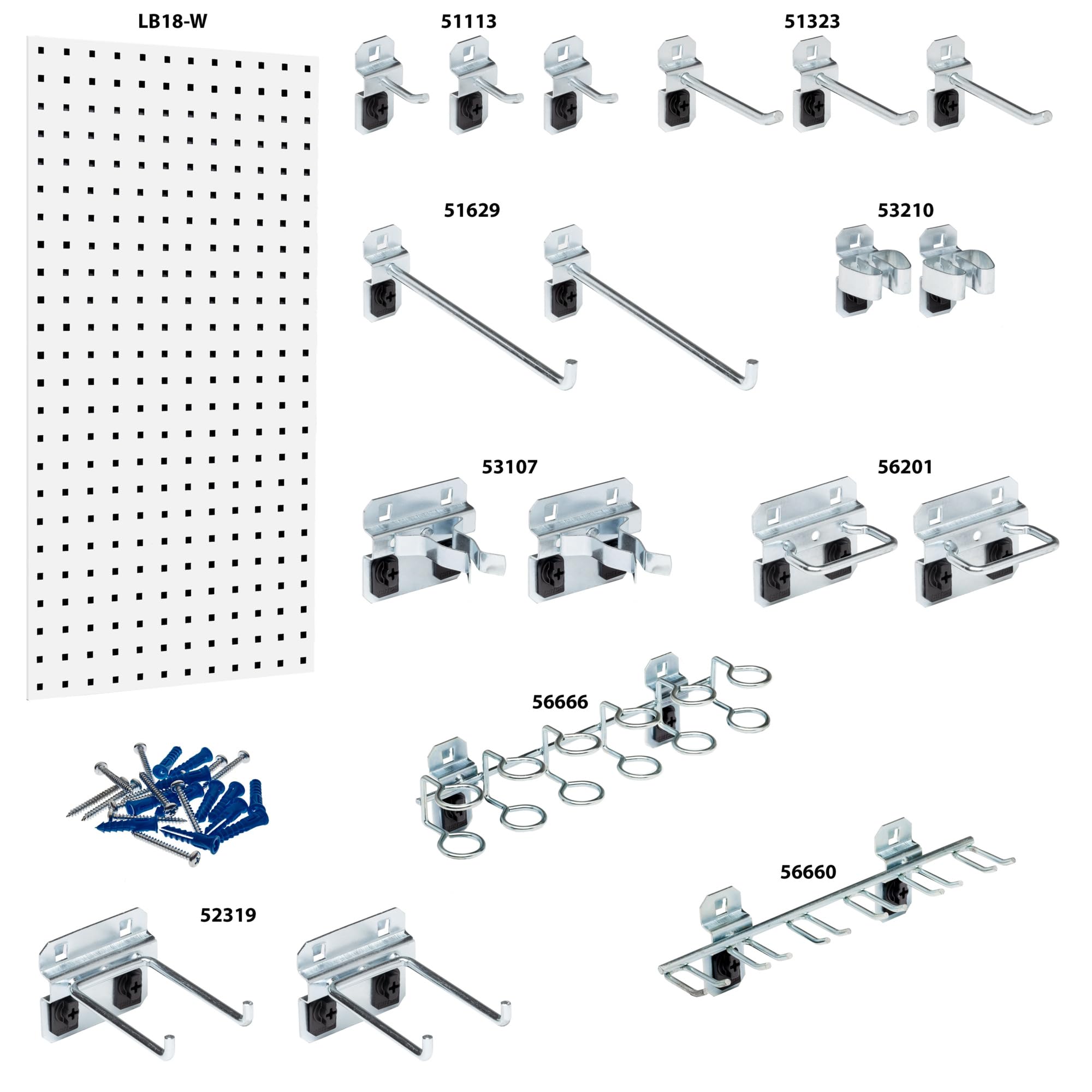 LB18-W

51113

51323

51629

53210

53107

56201

56666

56660

52319