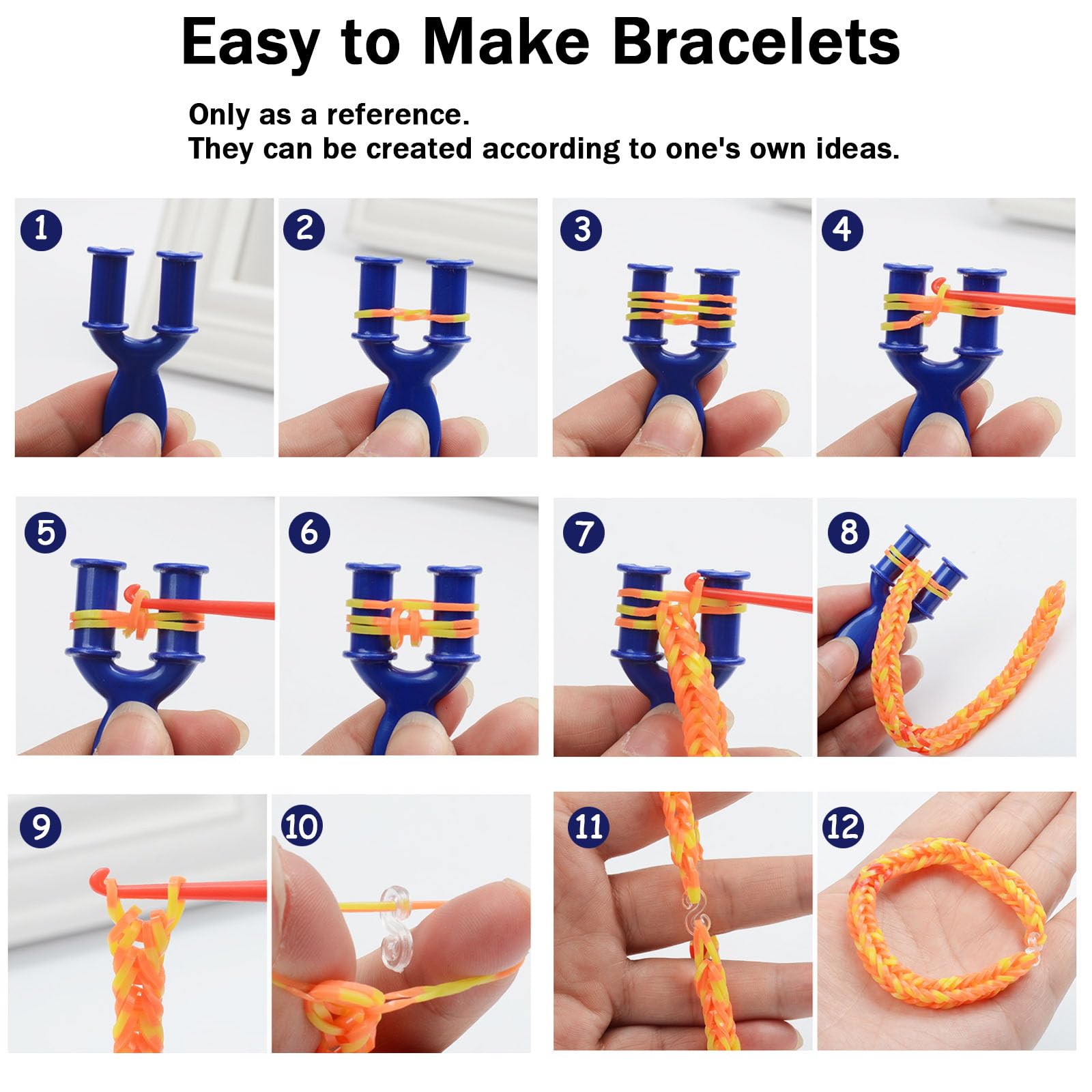 Easy to Make Bracelets

Only as a reference.
They can be created according to one's own ideas.

1

2

3

4

5

6

7

8

9

10

11

12