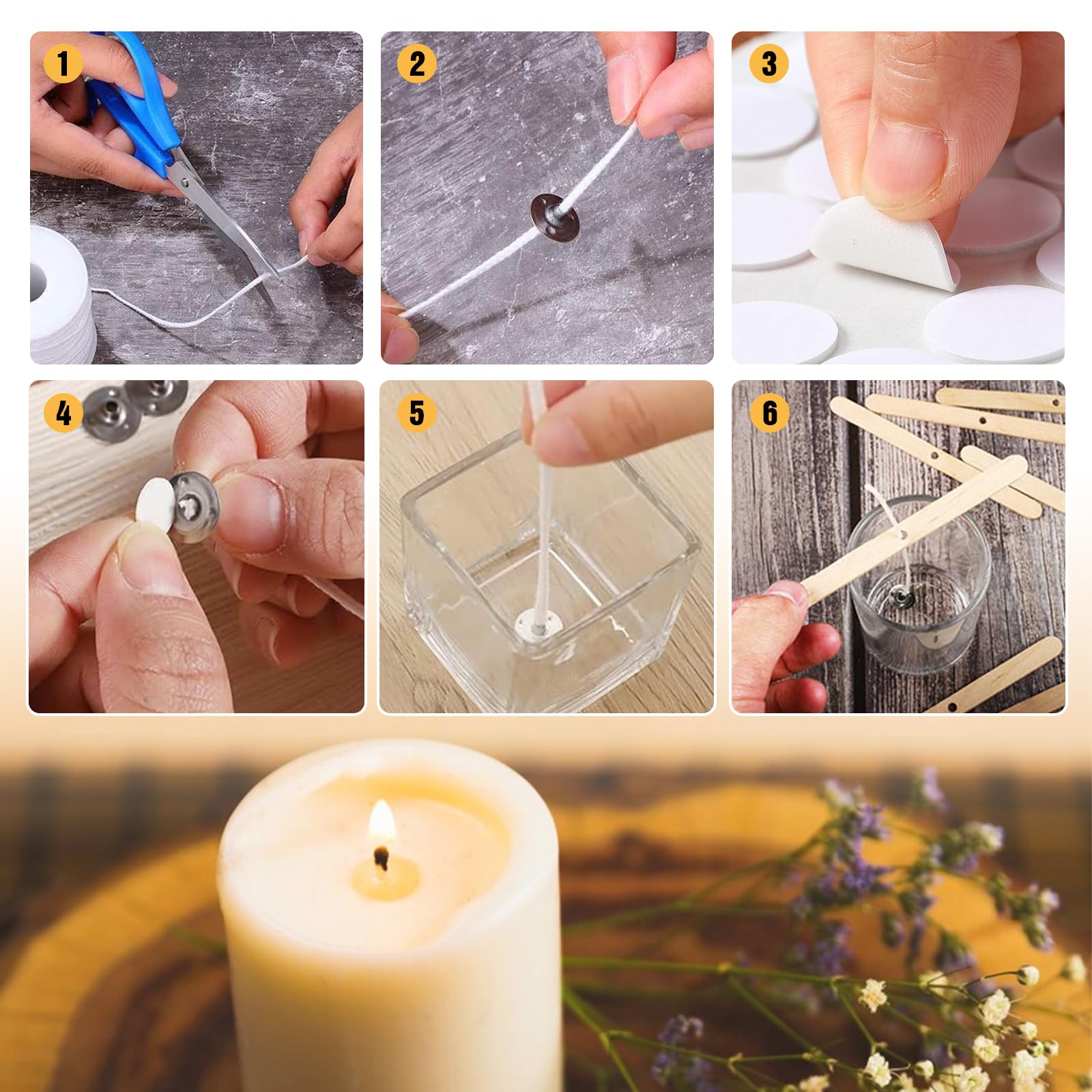 1

2

3

4

5

6