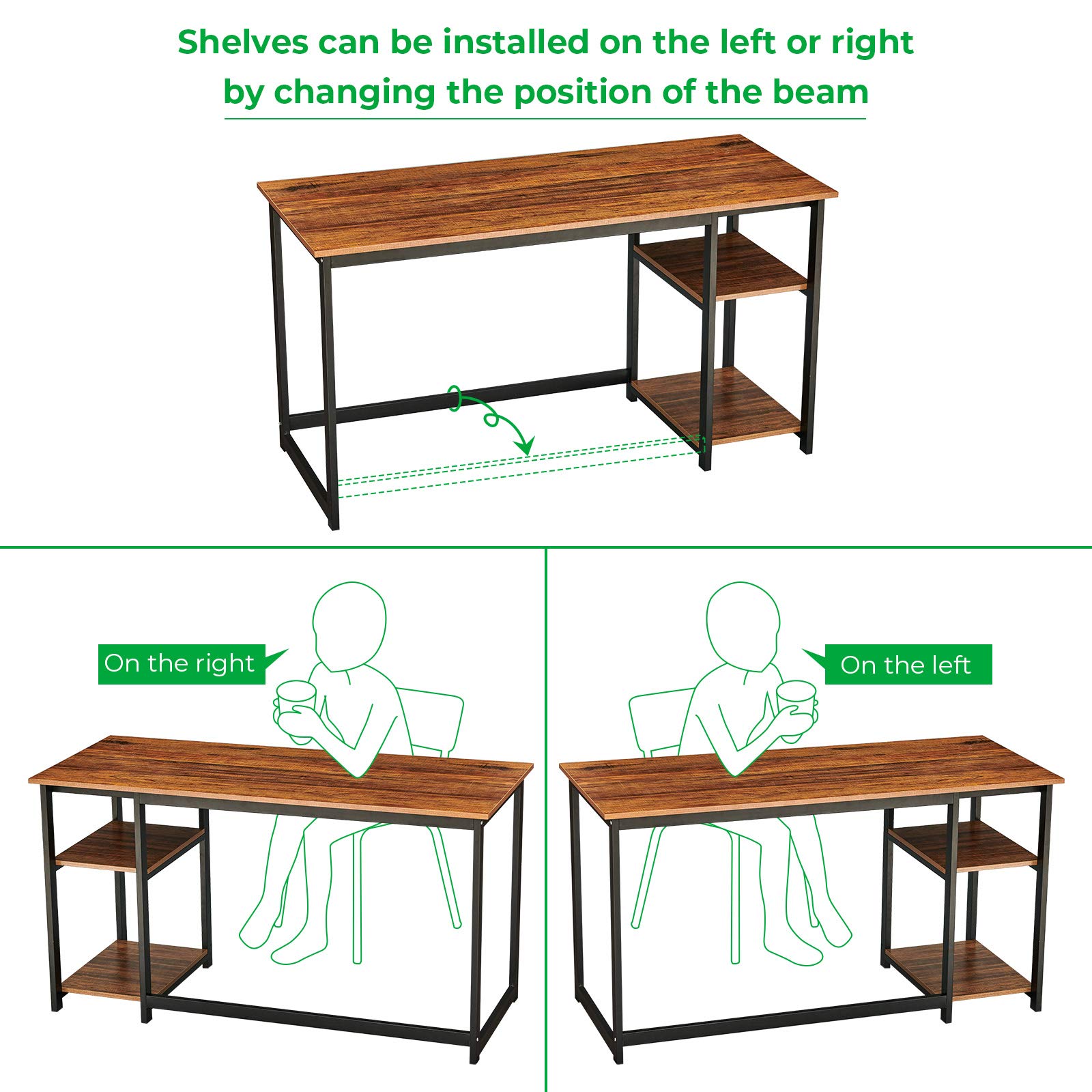 Shelves can be installed on the left or right by changing the position of the beam

On the right

On the left