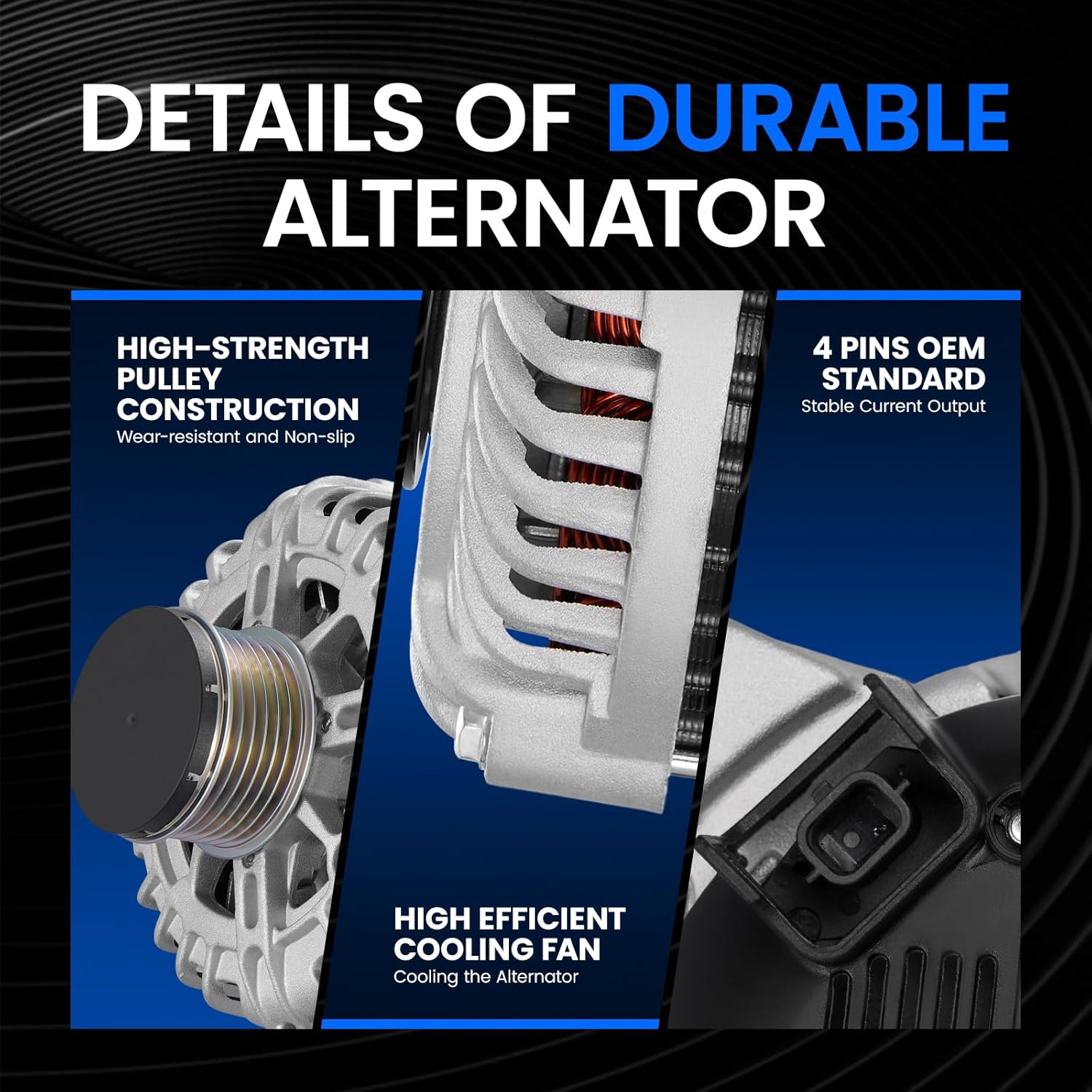 DETAILS OF DURABLE ALTERNATOR

HIGH-STRENGTH PULLEY CONSTRUCTION
Wear-resistant and Non-slip

4 PINS OEM STANDARD
Stable Current Output

HIGH EFFICIENT COOLING FAN
Cooling the Alternator