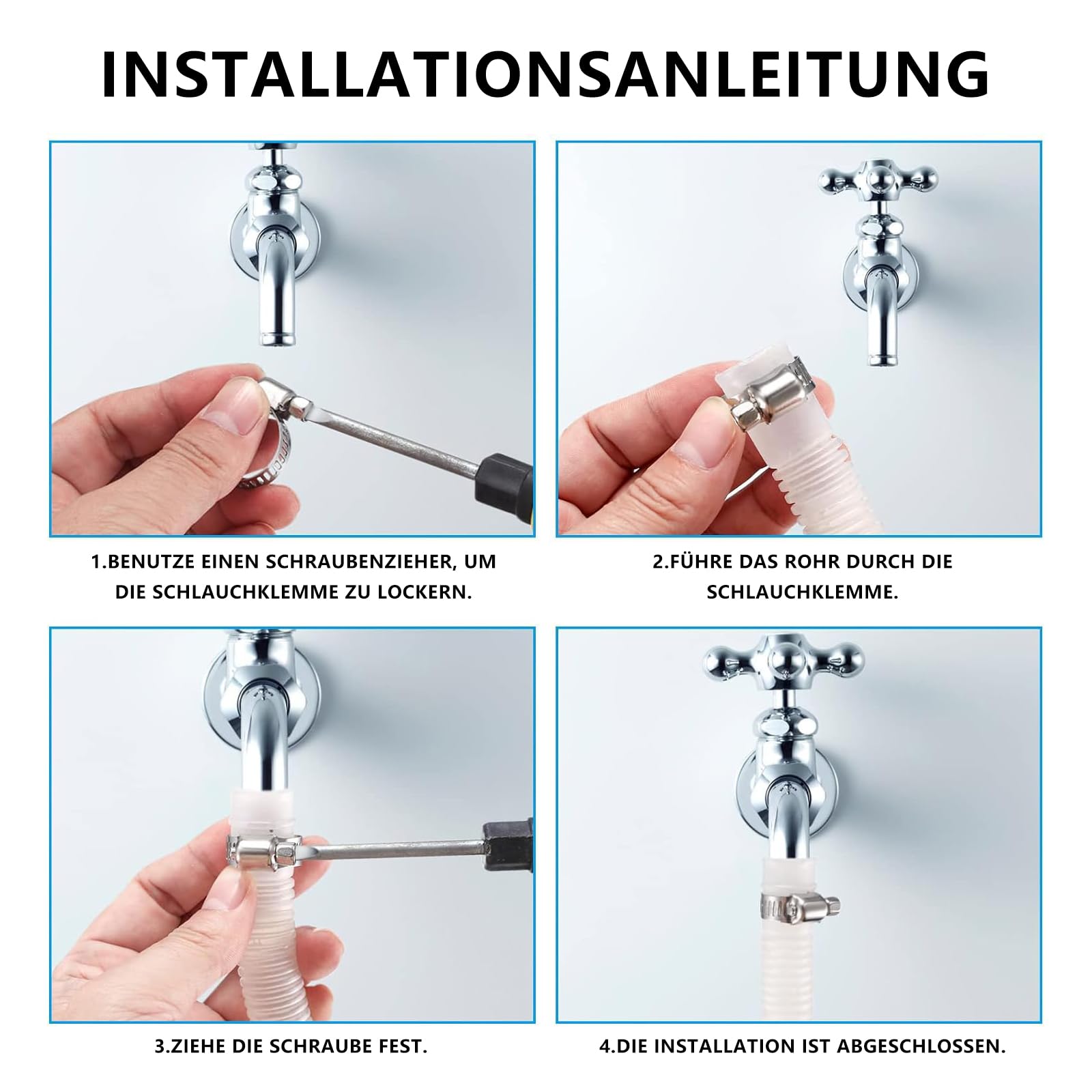 INSTALLATIONSANLEITUNG

1.BENUTZE EINEN SCHRAUBENZIEHER, UM DIE SCHLAUCHKLEMME ZU LOCKERN.

2.FÜHRE DAS ROHR DURCH DIE SCHLAUCHKLEMME.

3.ZIEHE DIE SCHRAUBE FEST.

4.DIE INSTALLATION IST ABGESCHLOSSEN.