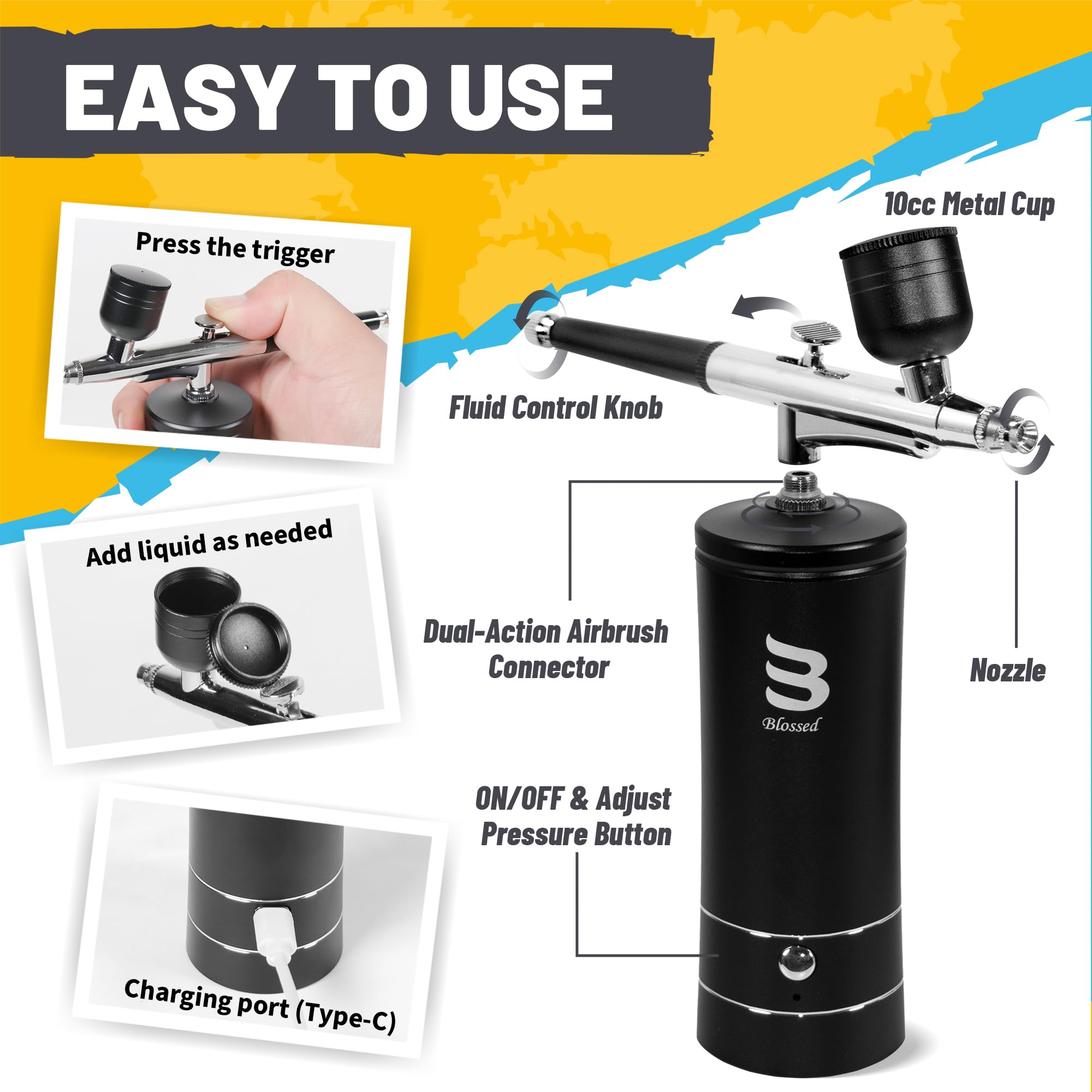 EASY TO USE

Press the trigger

Add liquid as needed

Charging port (Type-C)

10cc Metal Cup

Fluid Control Knob

Dual-Action Airbrush Connector

Nozzle

Blossed

ON/OFF & Adjust Pressure Button