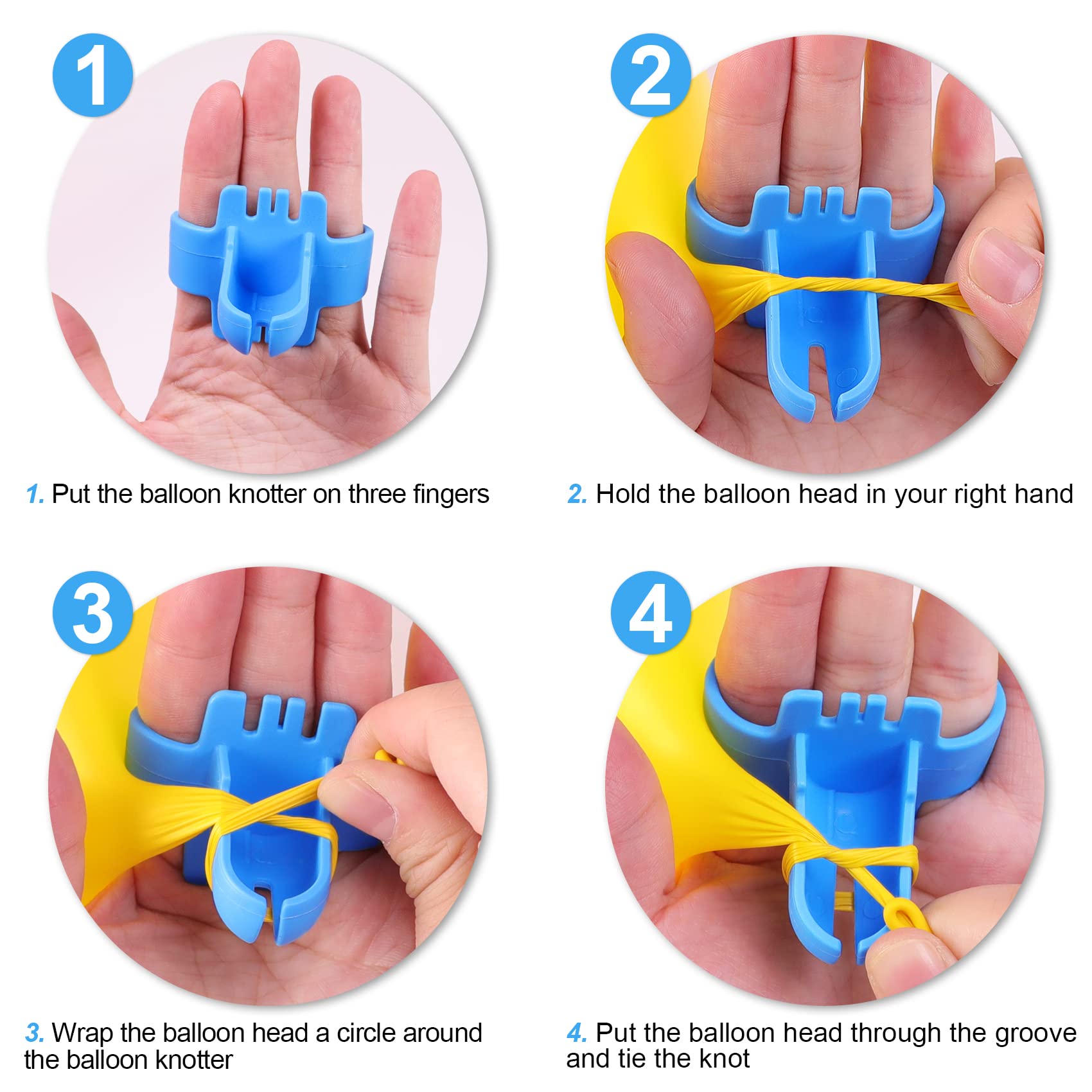 1

2

1. Put the balloon knotter on three fingers

2. Hold the balloon head in your right hand

3

4

3. Wrap the balloon head a circle around the balloon knotter

4. Put the balloon head through the groove and tie the knot