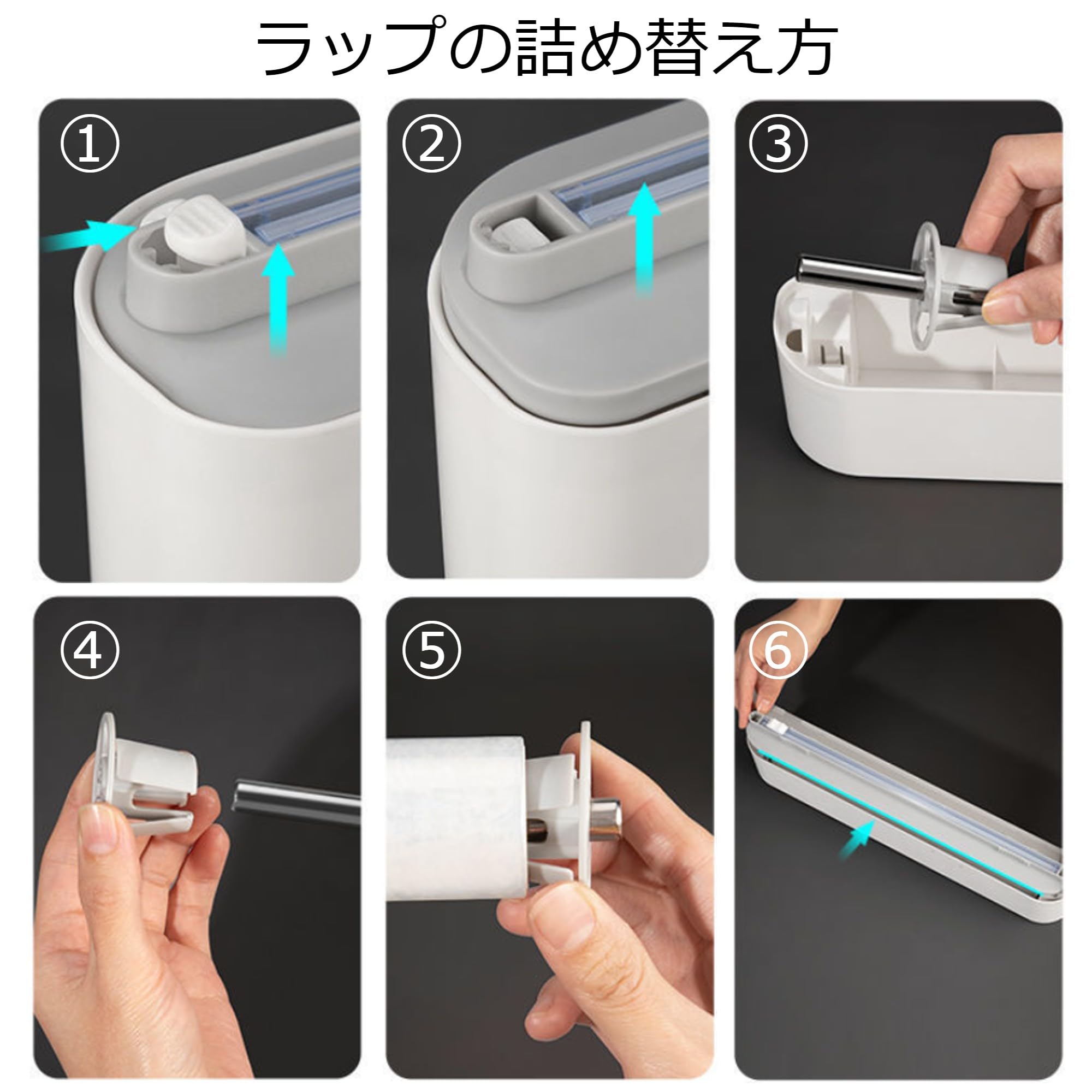 ラップの詰め替え方

①

②

③

④

⑤

⑥