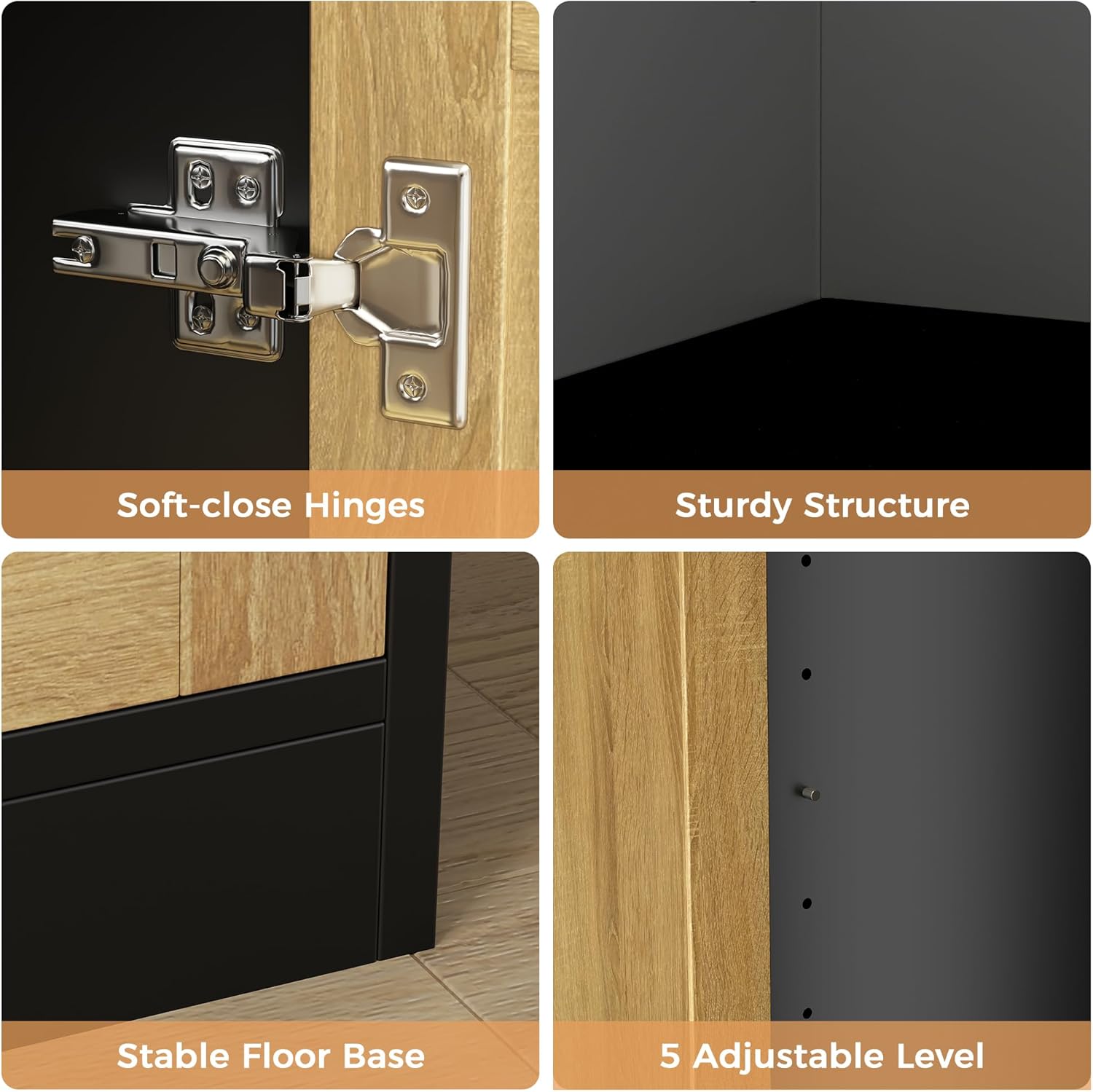 Soft-close Hinges

Sturdy Structure

Stable Floor Base

5 Adjustable Level