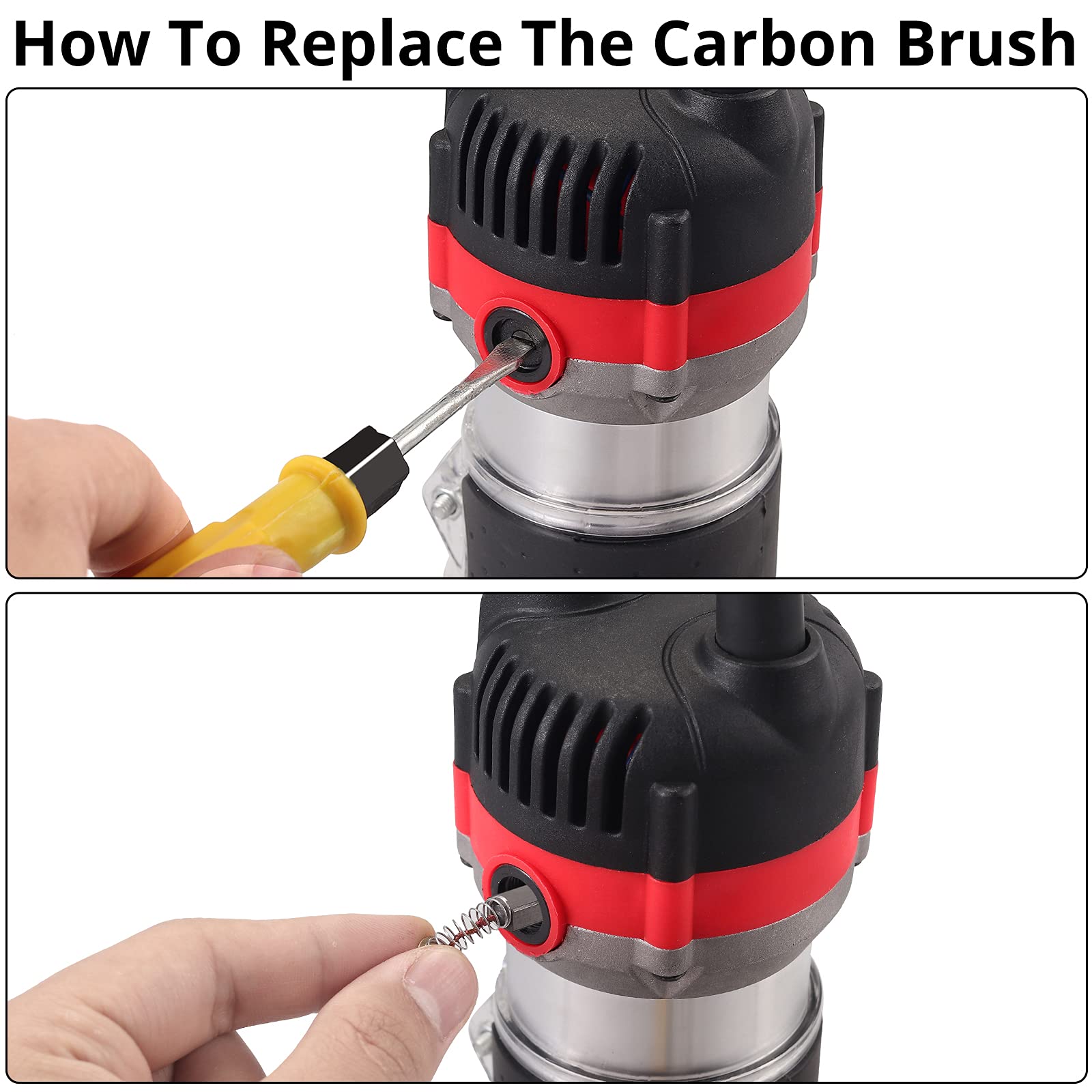 How To Replace The Carbon Brush