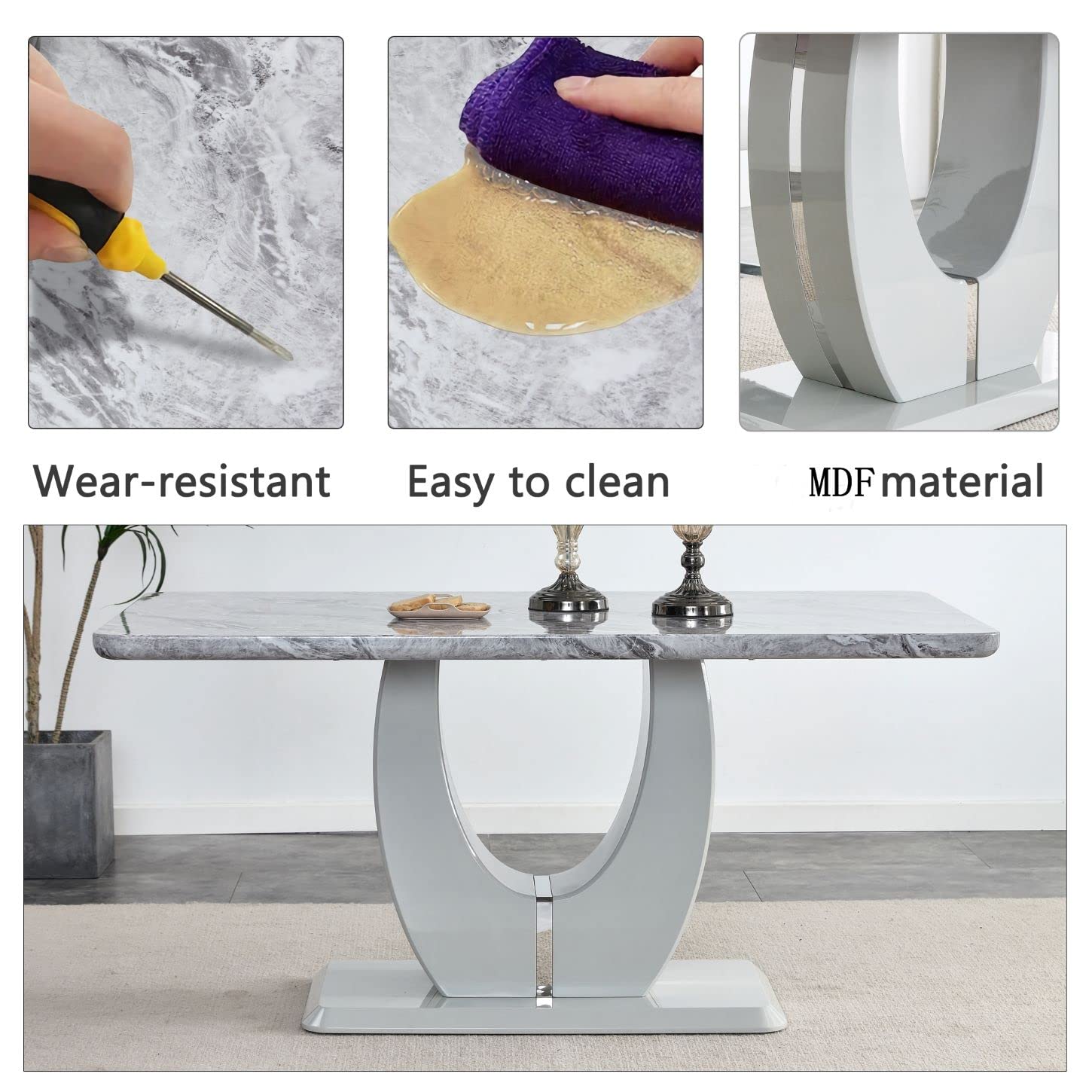 Wear-resistant

Easy to clean

MDF material