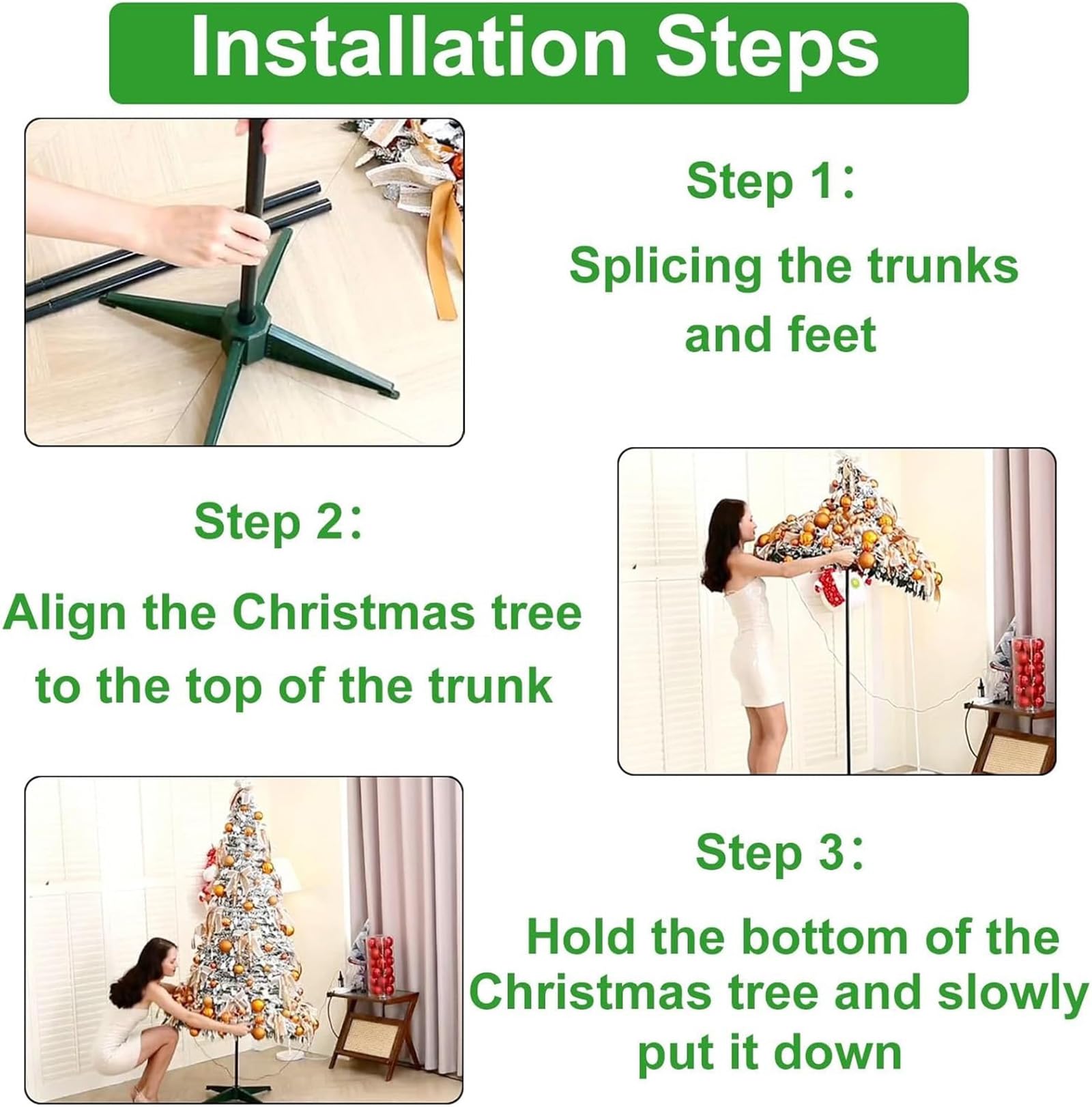 Installation Steps

Step 1:

Splicing the trunks and feet

Step 2:

Align the Christmas tree to the top of the trunk

Step 3:

Hold the bottom of the Christmas tree and slowly put it down