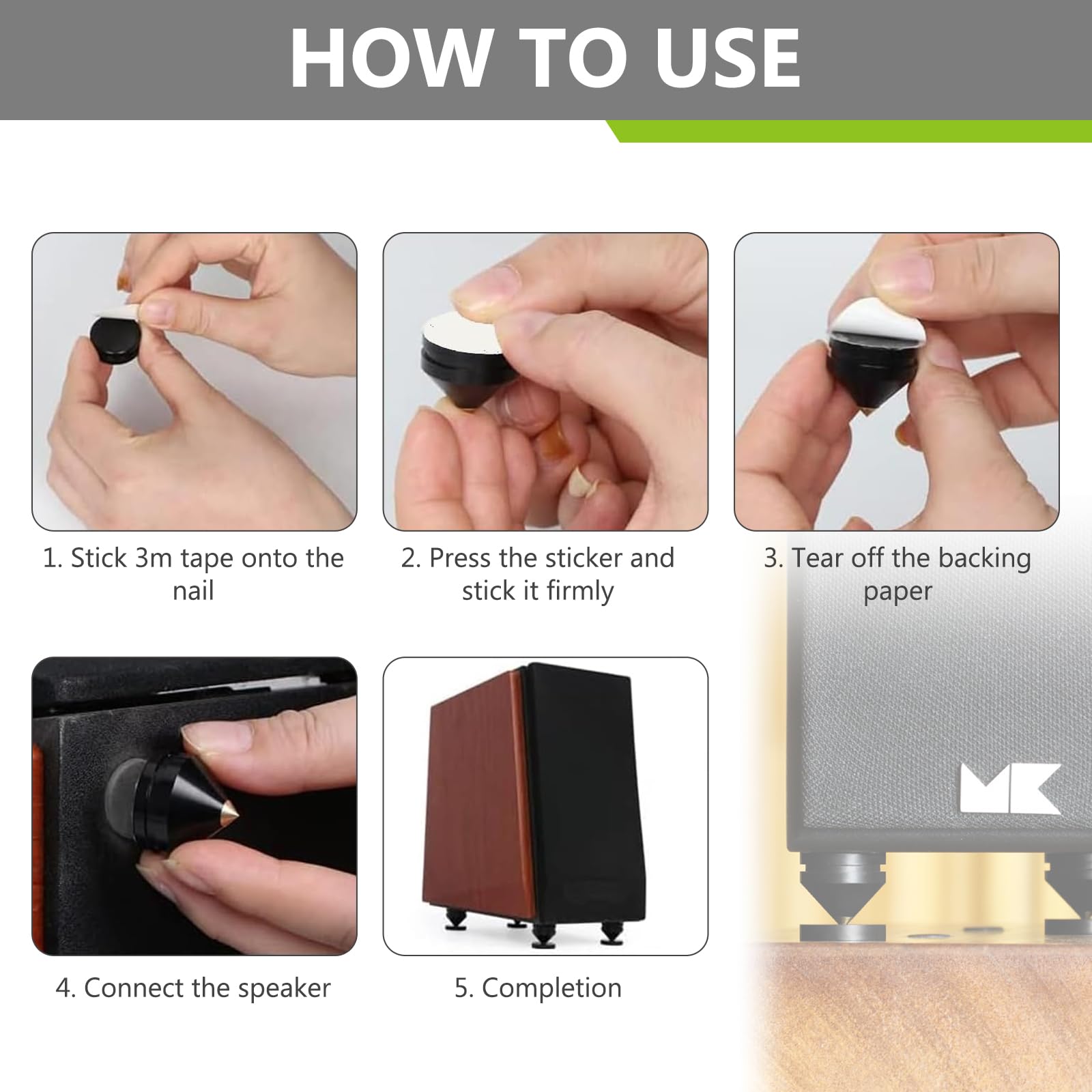 HOW TO USE

1. Stick 3m tape onto the nail

2. Press the sticker and stick it firmly

3. Tear off the backing paper

4. Connect the speaker

5. Completion

MK