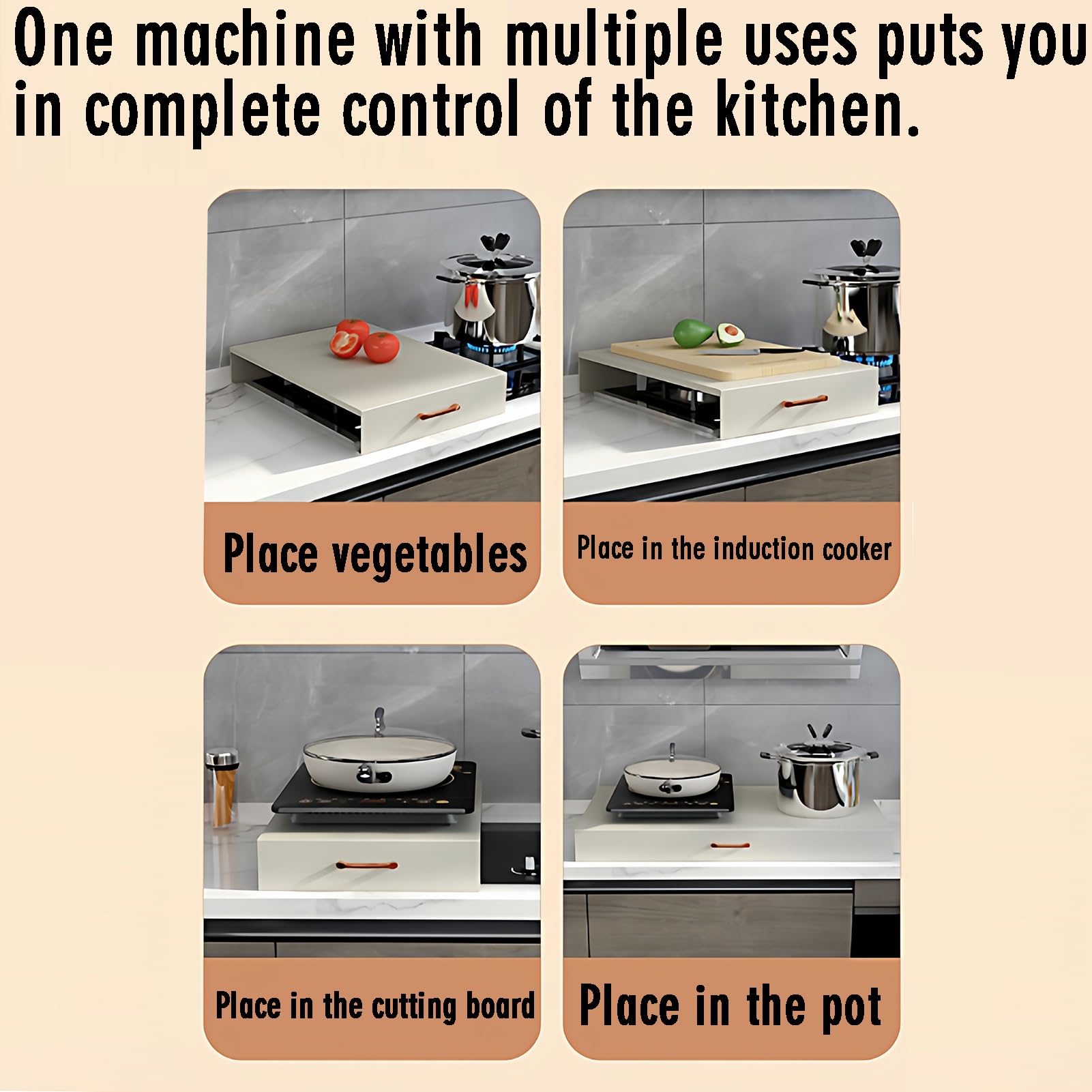 One machine with multiple uses puts you in complete control of the kitchen.

Place vegetables

Place in the induction cooker

Place in the cutting board

Place in the pot