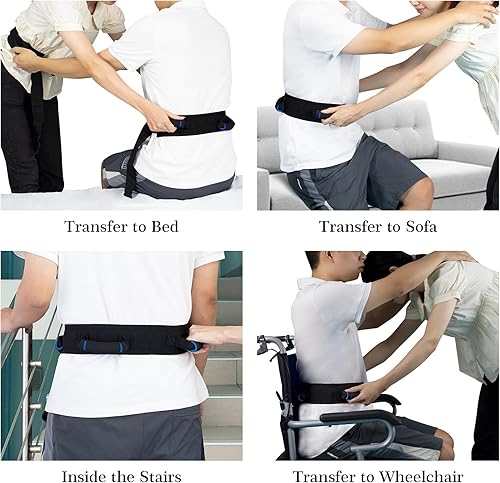 Transfer to Bed

Transfer to Sofa

Inside the Stairs

Transfer to Wheelchair